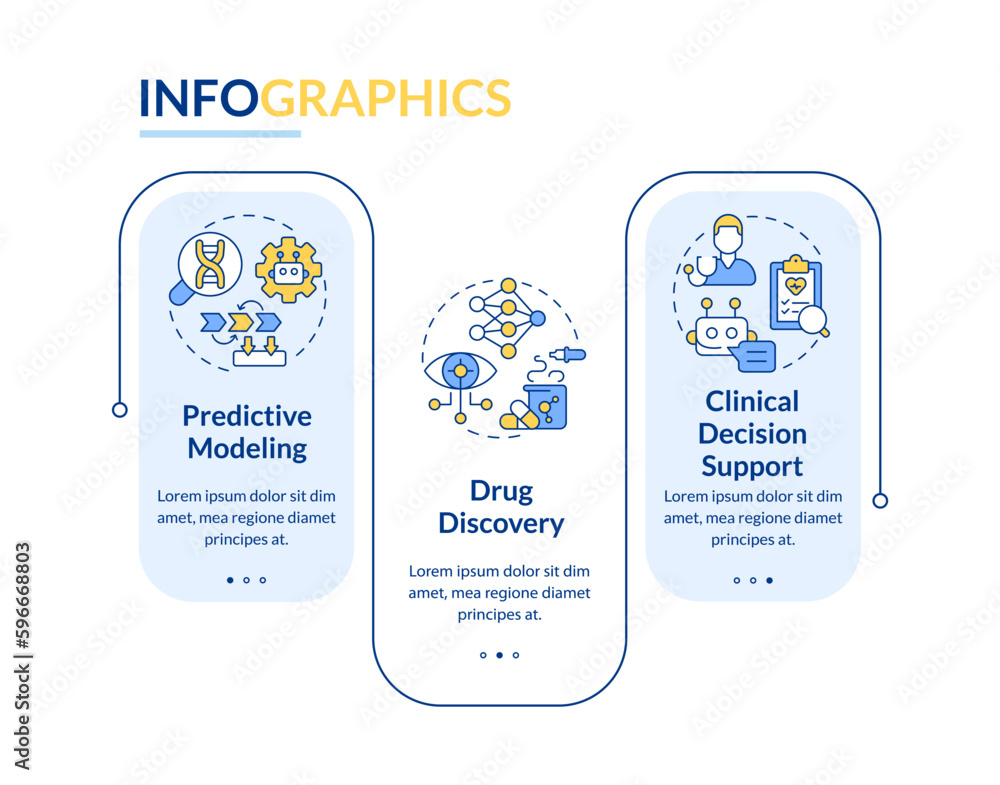 INFOGRAPHICS

Predictive Modeling

Lorem ipsum dolor sit dim amet, mea regione diamet principes at.

Drug Discovery

Lorem ipsum dolor sit dim amet, mea regione diamet principes at.

Clinical Decision Support

Lorem ipsum dolor sit dim amet, mea regione diamet principes at.

Adobe Stock | #596668803