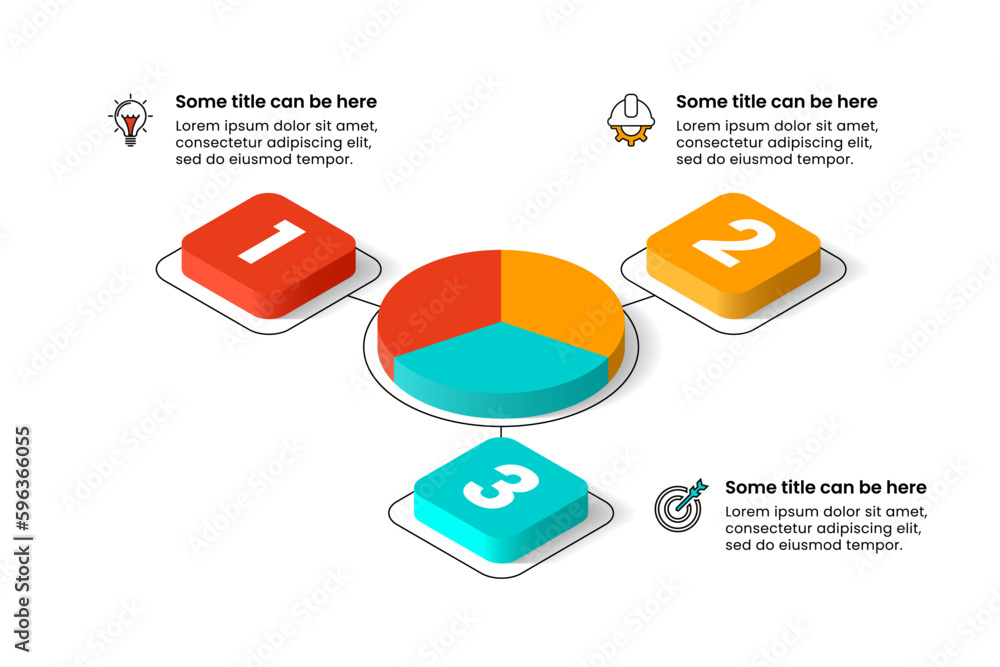 Some title can be here
Lorem ipsum dolor sit amet, consectetur adipiscing elit, sed do eiusmod tempor.

Some title can be here
Lorem ipsum dolor sit amet, consectetur adipiscing elit, sed do eiusmod tempor.

1

2

3

Some title can be here
Lorem ipsum dolor sit amet, consectetur adipiscing elit, sed do eiusmod tempor.

Adobe Stock | #596366055