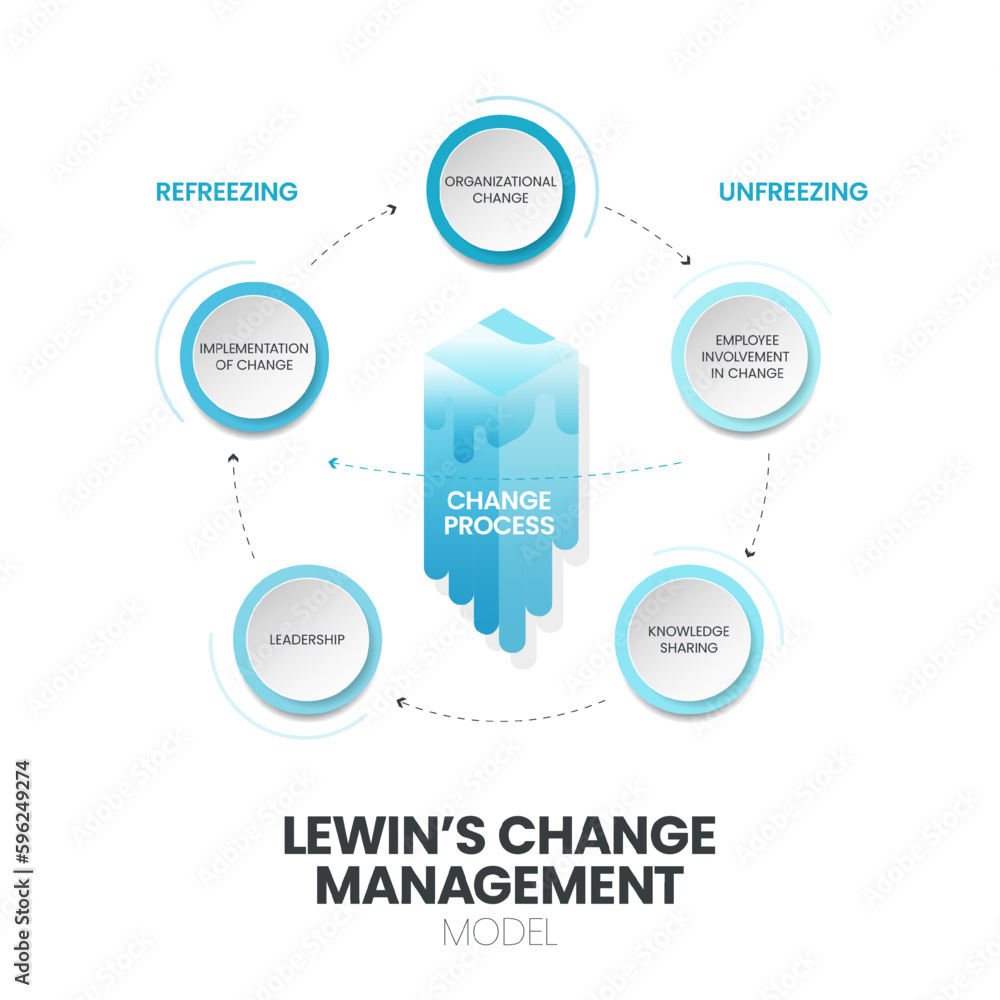 REFREEZING

ORGANIZATIONAL CHANGE

UNFREEZING

IMPLEMENTATION OF CHANGE

EMPLOYEE INVOLVEMENT IN CHANGE

CHANGE PROCESS

LEADERSHIP

KNOWLEDGE SHARING

LEWIN'S CHANGE MANAGEMENT

MODEL

Adobe Stock | #596249274