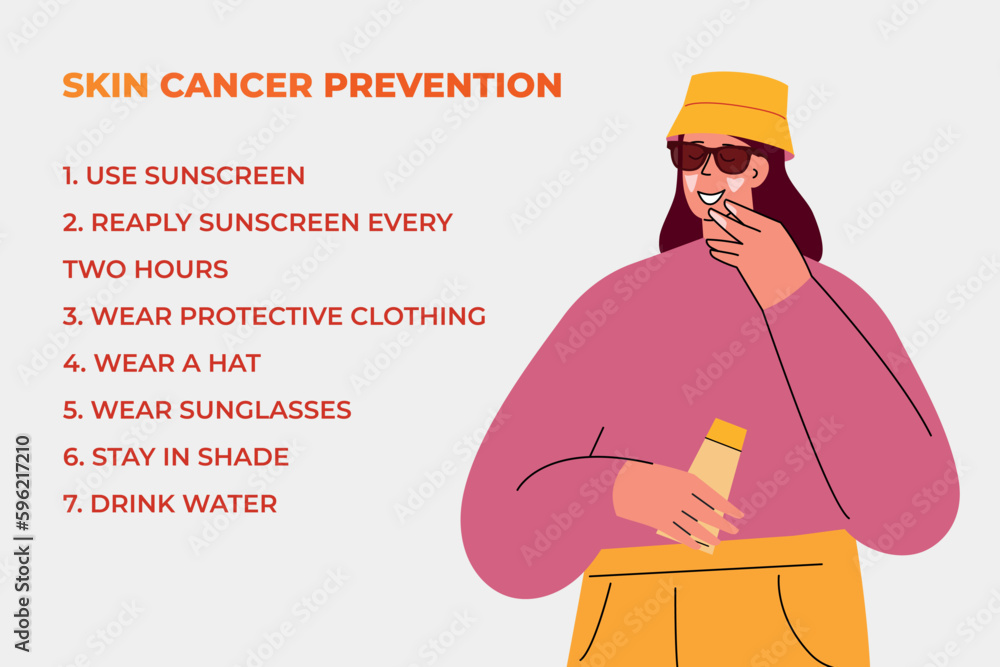 SKIN CANCER PREVENTION

1. USE SUNSCREEN
2. REAPLY SUNSCREEN EVERY TWO HOURS
3. WEAR PROTECTIVE CLOTHING
4. WEAR A HAT
5. WEAR SUNGLASSES
6. STAY IN SHADE
7. DRINK WATER

Adobe Stock | #596217210