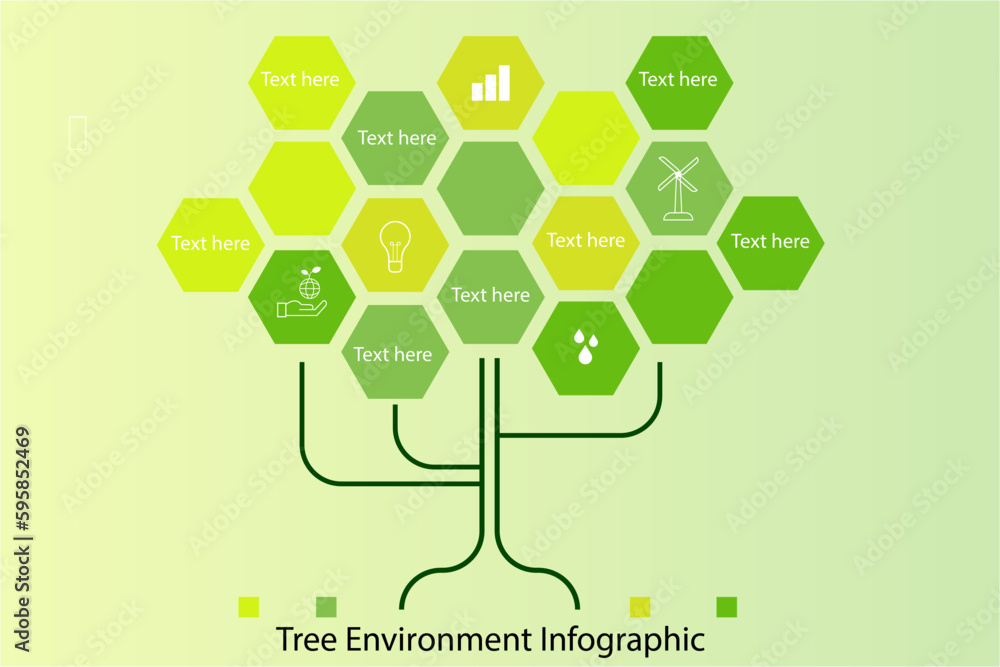 Text here

Text here

Text here

Text here

Text here

Text here

Text here

Text here

Tree Environment Infographic

Adobe Stock | #595852469