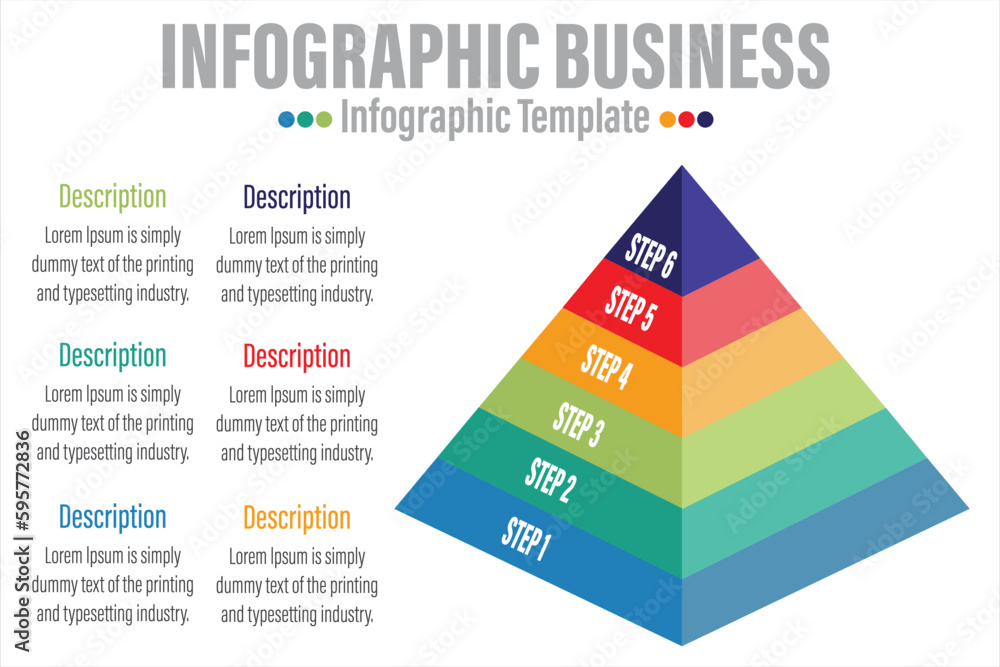 INFOGRAPHIC BUSINESS

Infographic Template

Description
Lorem Ipsum is simply dummy text of the printing and typesetting industry.

Description
Lorem Ipsum is simply dummy text of the printing and typesetting industry.

Description
Lorem Ipsum is simply dummy text of the printing and typesetting industry.

Description
Lorem Ipsum is simply dummy text of the printing and typesetting industry.

Description
Lorem Ipsum is simply dummy text of the printing and typesetting industry.

Description
Lorem Ipsum is simply dummy text of the printing and typesetting industry.

STEP 6
STEP 5
STEP 4
STEP 3
STEP 2
STEP 1

Adobe Stock | #595772836