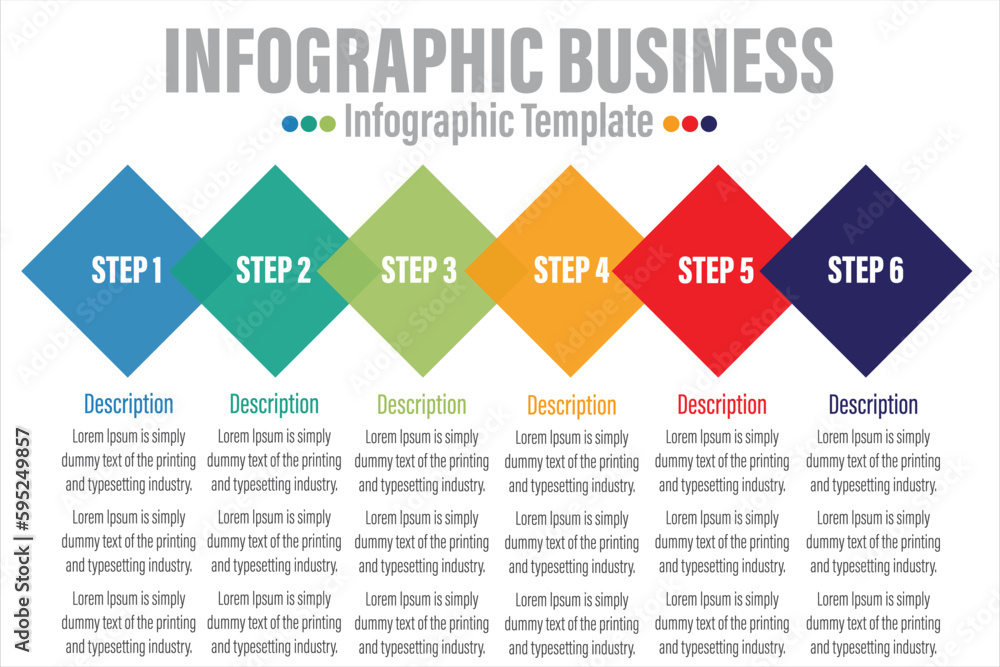 INFOGRAPHIC BUSINESS

Infographic Template

STEP 1

STEP 2

STEP 3

STEP 4

STEP 5

STEP 6

Description

Lorem Ipsum is simply dummy text of the printing and typesetting industry.

Lorem Ipsum is simply dummy text of the printing and typesetting industry.

Lorem Ipsum is simply dummy text of the printing and typesetting industry.

Description

Lorem Ipsum is simply dummy text of the printing and typesetting industry.

Lorem Ipsum is simply dummy text of the printing and typesetting industry.

Lorem Ipsum is simply dummy text of the printing and typesetting industry.

Description

Lorem Ipsum is simply dummy text of the printing and typesetting industry.

Lorem Ipsum is simply dummy text of the printing and typesetting industry.

Lorem Ipsum is simply dummy text of the printing and typesetting industry.

Description

Lorem Ipsum is simply dummy text of the printing and typesetting industry.

Lorem Ipsum is simply dummy text of the printing and typesetting industry.

Lorem Ipsum is simply dummy text of the printing and typesetting industry.

Description

Lorem Ipsum is simply dummy text of the printing and typesetting industry.

Lorem Ipsum is simply dummy text of the printing and typesetting industry.

Lorem Ipsum is simply dummy text of the printing and typesetting industry.

Description

Lorem Ipsum is simply dummy text of the printing and typesetting industry.

Lorem Ipsum is simply dummy text of the printing and typesetting industry.

Lorem Ipsum is simply dummy text of the printing and typesetting industry.

Adobe Stock | #595249857