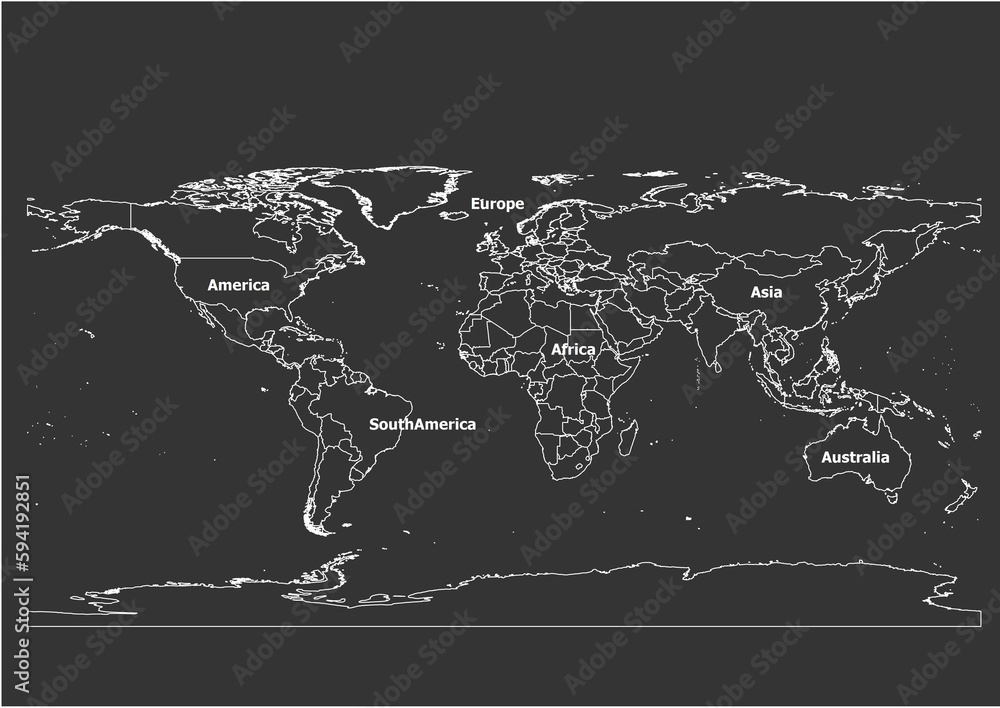 Europe

America

Asia

Africa

SouthAmerica

Australia

Adobe Stock | #594192851