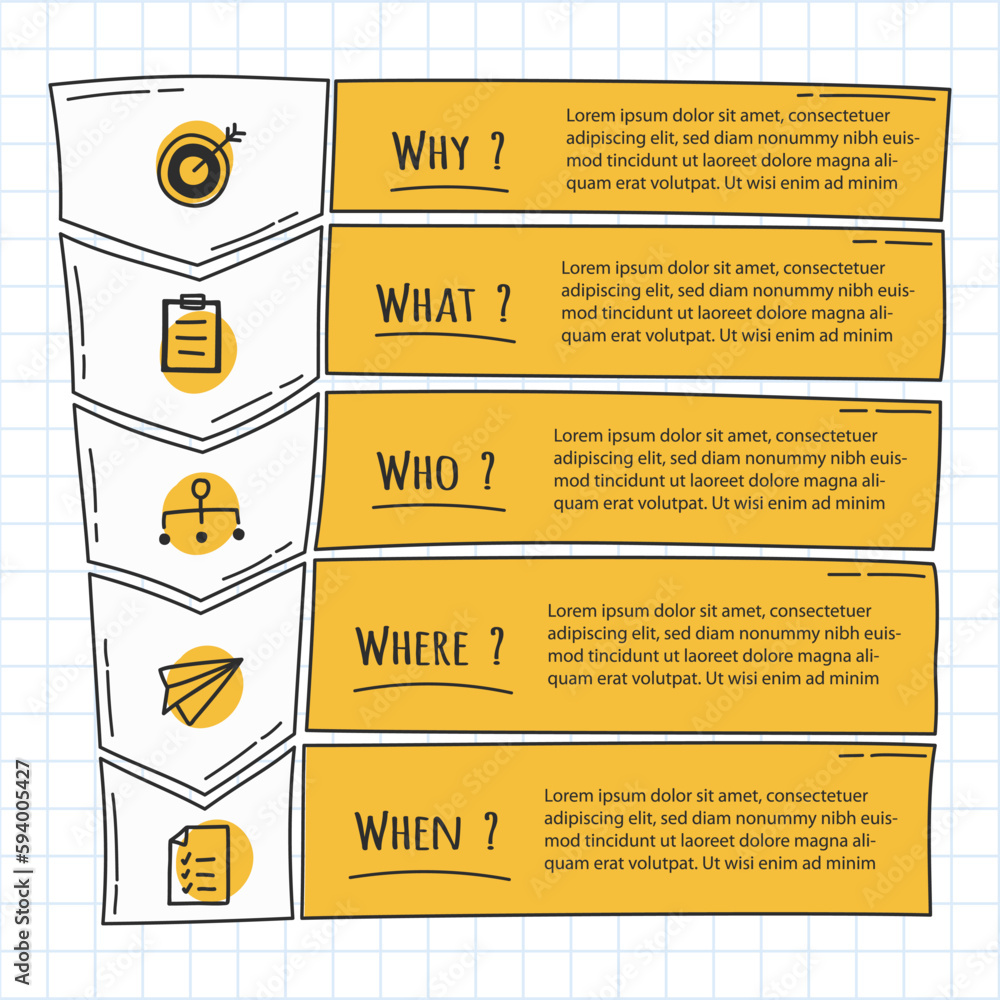 WHY ?

Lorem ipsum dolor sit amet, consectetuer adipiscing elit, sed diam nonummy nibh euismod tincidunt ut laoreet dolore magna aliquam erat volutpat. Ut wisi enim ad minim

WHAT ?

Lorem ipsum dolor sit amet, consectetuer adipiscing elit, sed diam nonummy nibh euismod tincidunt ut laoreet dolore magna aliquam erat volutpat. Ut wisi enim ad minim

WHO ?

Lorem ipsum dolor sit amet, consectetuer adipiscing elit, sed diam nonummy nibh euismod tincidunt ut laoreet dolore magna aliquam erat volutpat. Ut wisi enim ad minim

WHERE ?

Lorem ipsum dolor sit amet, consectetuer adipiscing elit, sed diam nonummy nibh euismod tincidunt ut laoreet dolore magna aliquam erat volutpat. Ut wisi enim ad minim

WHEN ?

Lorem ipsum dolor sit amet, consectetuer adipiscing elit, sed diam nonummy nibh euismod tincidunt ut laoreet dolore magna aliquam erat volutpat. Ut wisi enim ad minim

Adobe Stock | #594005427