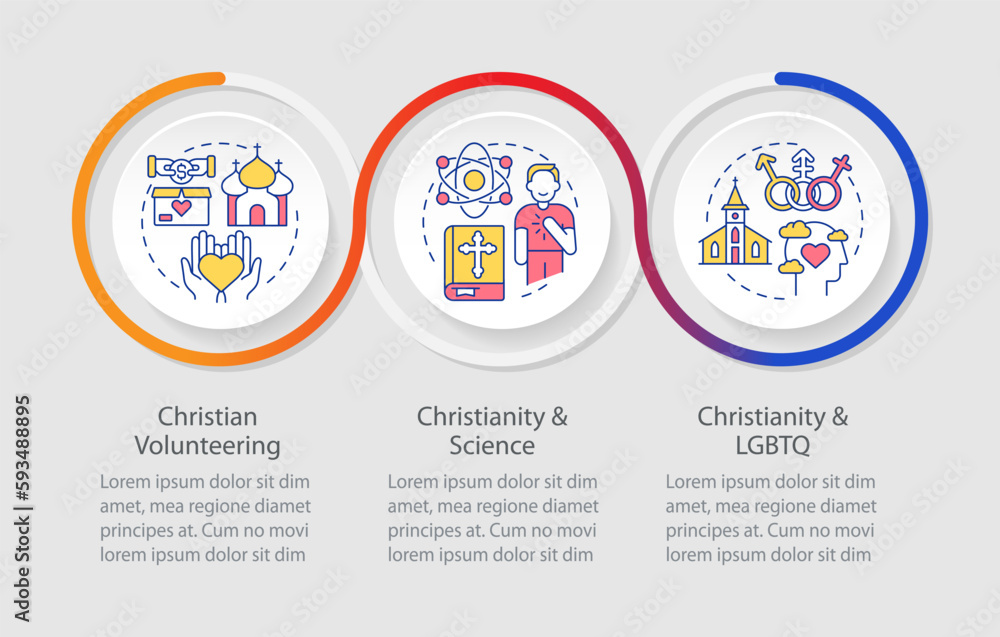 Christian Volunteering

Lorem ipsum dolor sit dim amet, mea regione diamet principes at. Cum no movi lorem ipsum dolor sit dim

Christianity & Science

Lorem ipsum dolor sit dim amet, mea regione diamet principes at. Cum no movi lorem ipsum dolor sit dim

Christianity & LGBTQ

Lorem ipsum dolor sit dim amet, mea regione diamet principes at. Cum no movi lorem ipsum dolor sit dim

Adobe Stock | #593488895