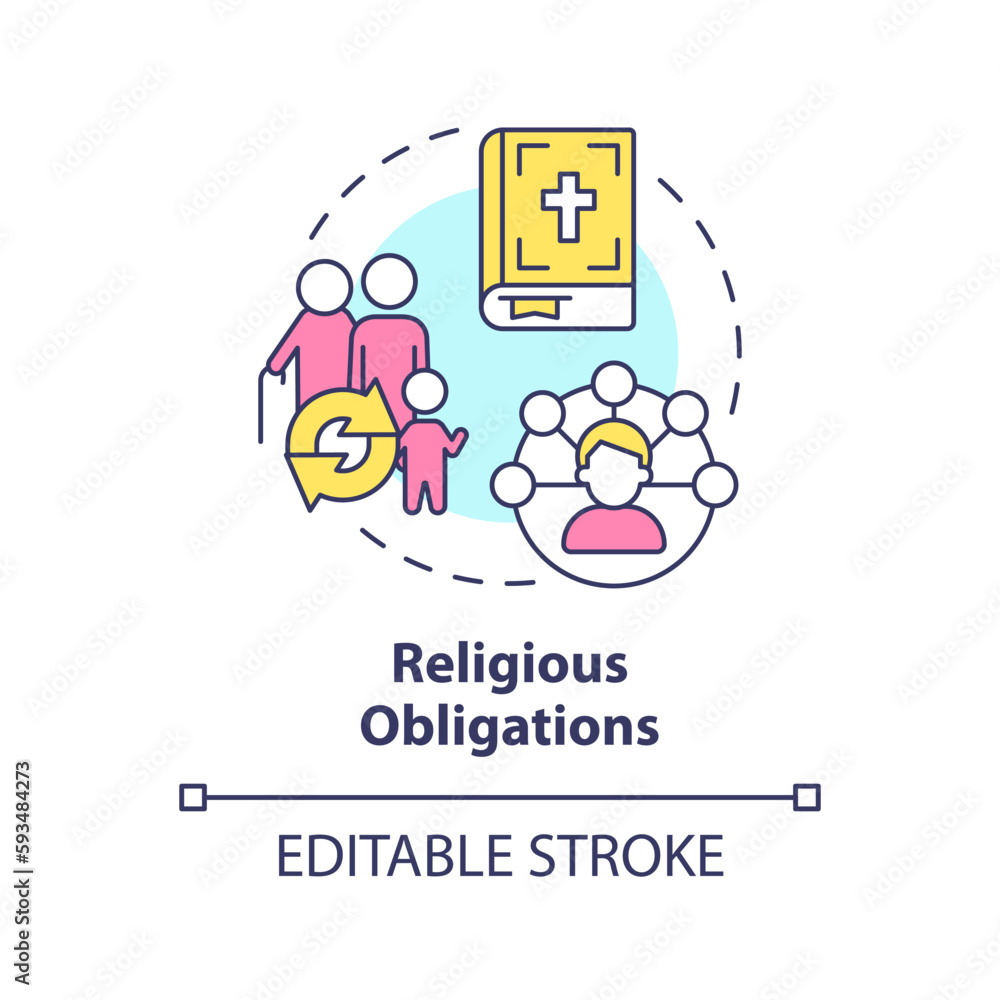 Religious Obligations

EDITABLE STROKE

Adobe Stock | #593484273