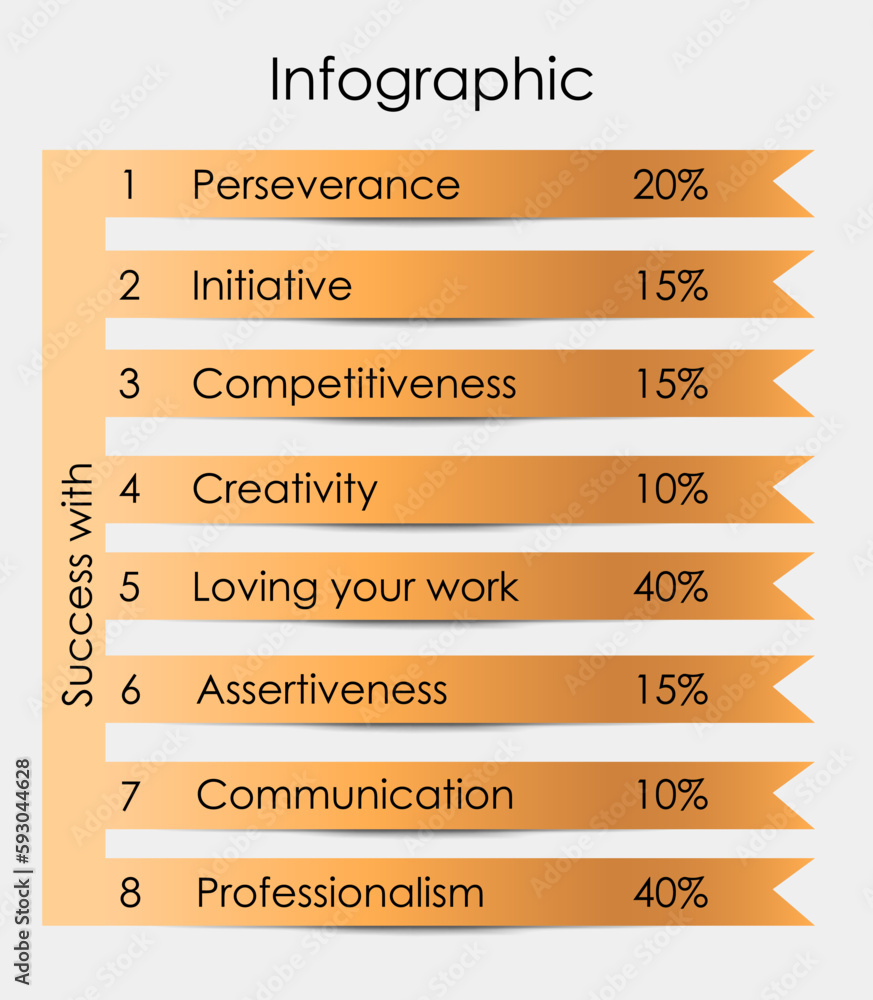 Infographic

Success with

1 Perseverance 20%

2 Initiative 15%

3 Competitiveness 15%

4 Creativity 10%

5 Loving your work 40%

6 Assertiveness 15%

7 Communication 10%

8 Professionalism 40%

Adobe Stock | #593044628