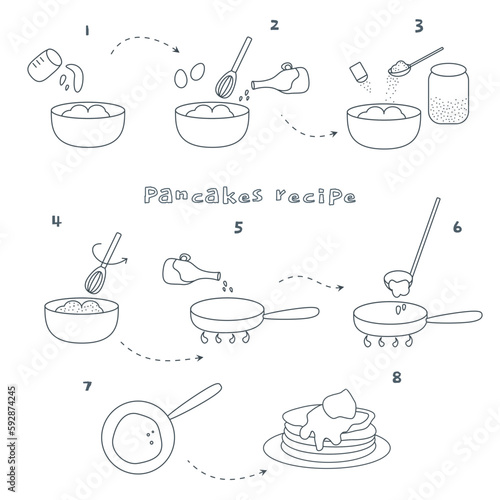 1

2

3

Pancakes recipe

4

5

6

7

8

Adobe Stock | #592874245