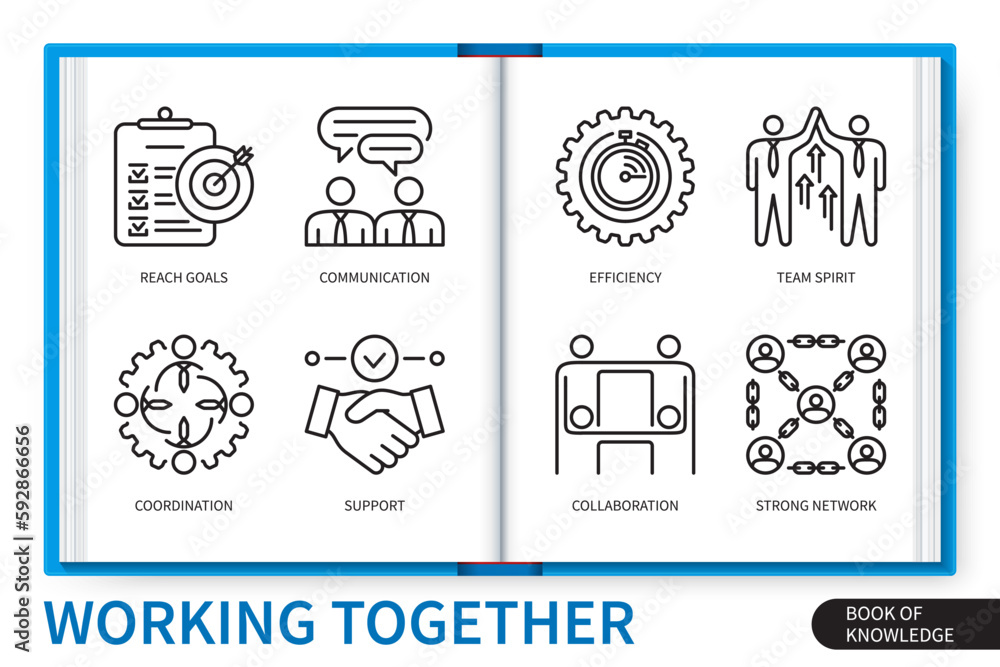 REACH GOALS
COMMUNICATION
COORDINATION
SUPPORT

EFFICIENCY
TEAM SPIRIT
COLLABORATION
STRONG NETWORK

WORKING TOGETHER

BOOK OF KNOWLEDGE

Adobe Stock | #592866656