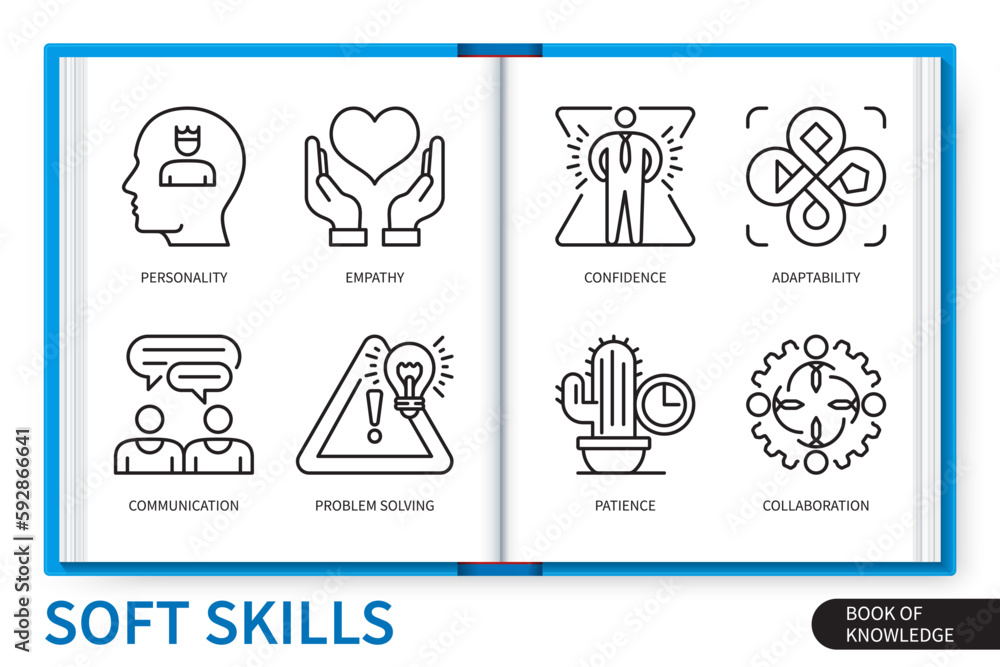 PERSONALITY

EMPATHY

COMMUNICATION

PROBLEM SOLVING

CONFIDENCE

ADAPTABILITY

PATIENCE

COLLABORATION

SOFT SKILLS

BOOK OF KNOWLEDGE

Adobe Stock | #592866641