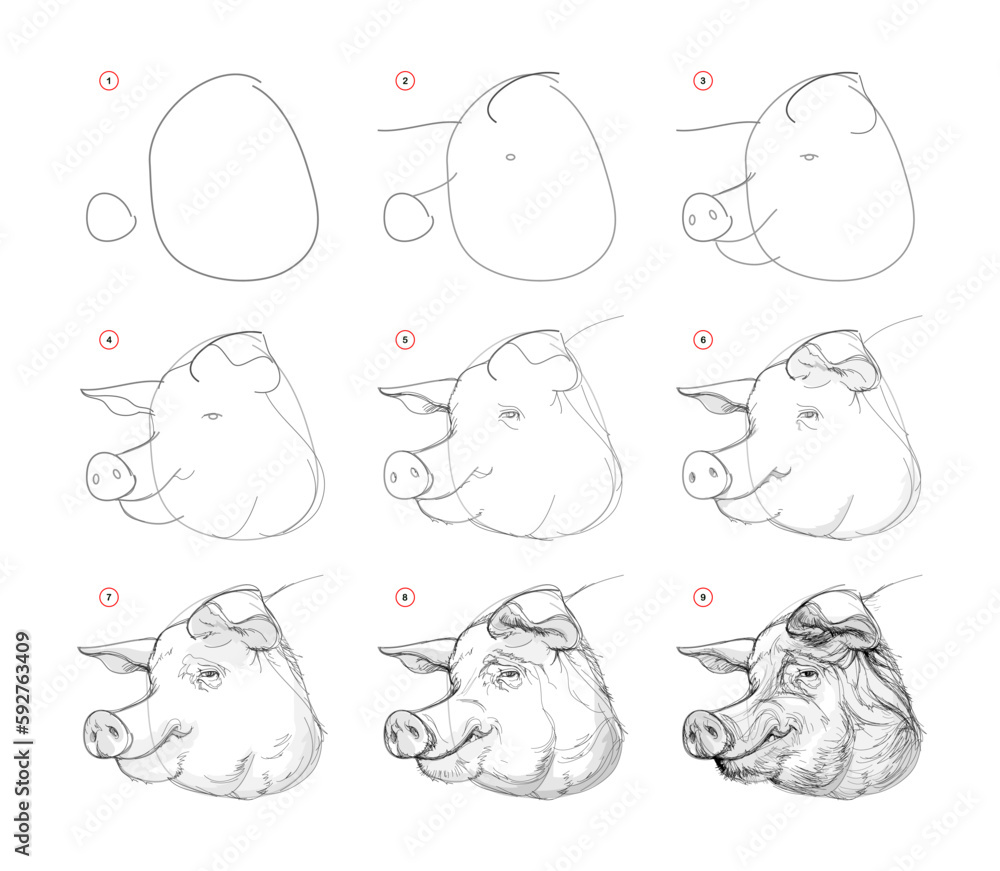 1
2
3
4
5
6
7
8
9
Adobe Stock | #592763409