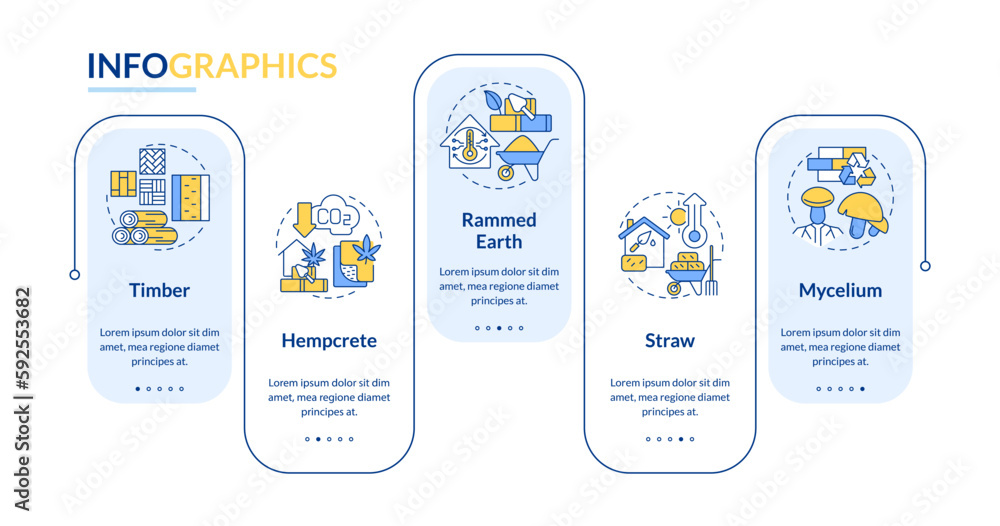 INFOGRAPHICS

Timber

Lorem ipsum dolor sit dim amet, mea regione diamet principes at.

$CO_2$

Hempcrete

Lorem ipsum dolor sit dim amet, mea regione diamet principes at.

Rammed Earth

Lorem ipsum dolor sit dim amet, mea regione diamet principes at.

Straw

Lorem ipsum dolor sit dim amet, mea regione diamet principes at.

Mycelium

Lorem ipsum dolor sit dim amet, mea regione diamet principes at.

Adobe Stock | #592553682