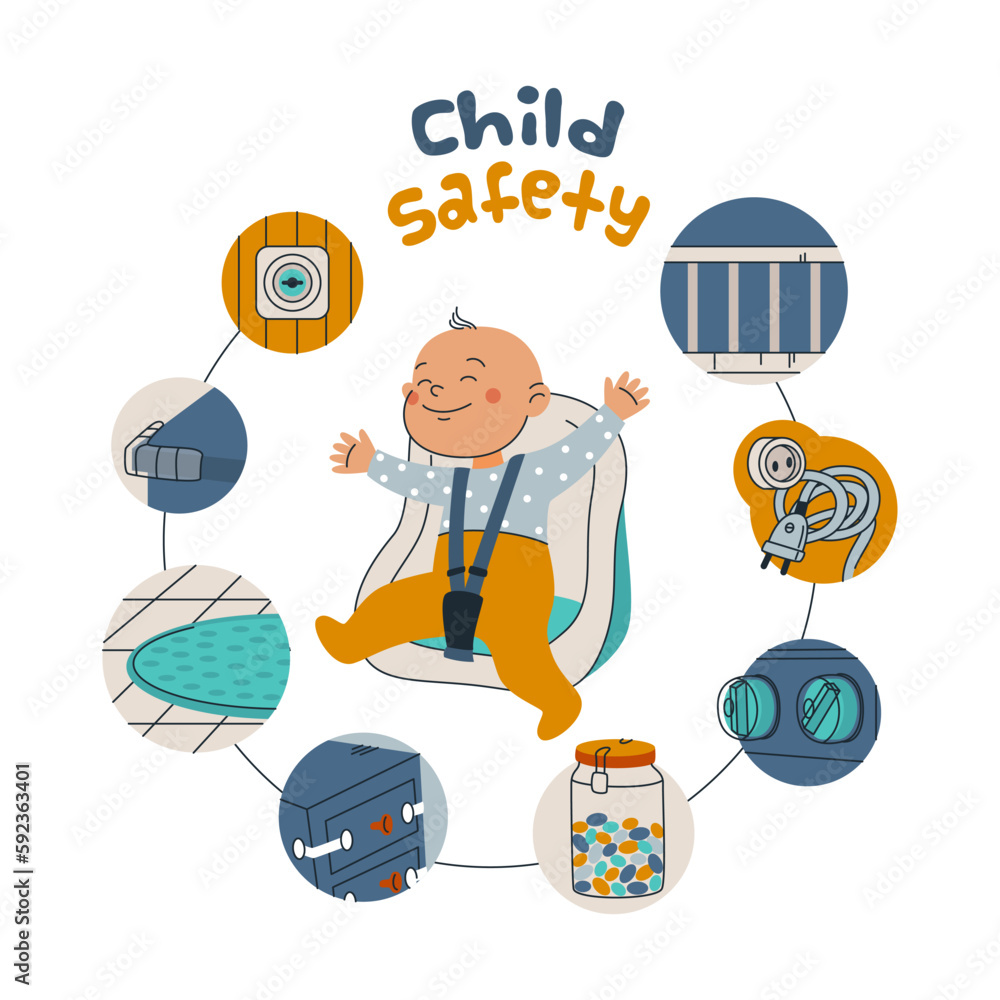 Child
Safety

Adobe Stock | #592363401