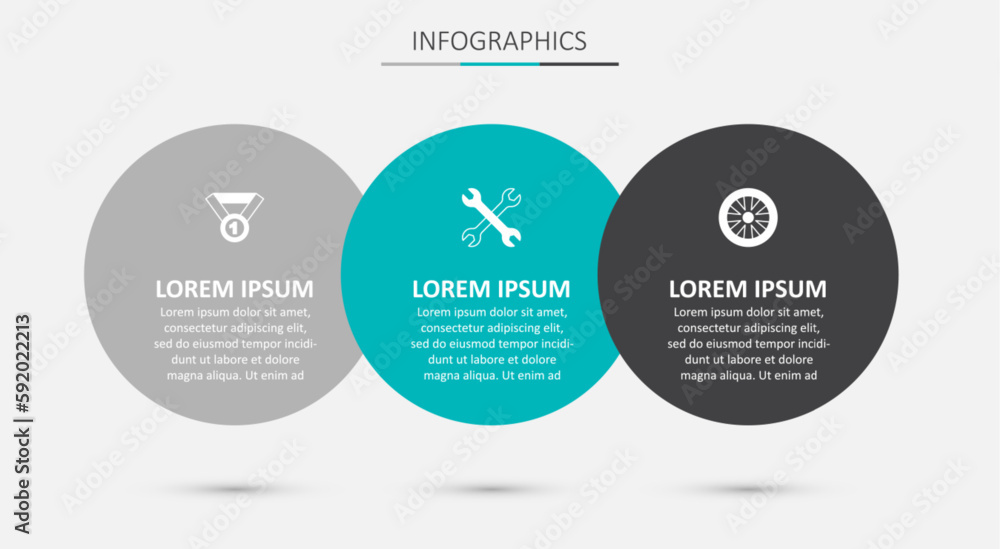 INFOGRAPHICS

1

LOREM IPSUM
Lorem ipsum dolor sit amet, consectetur adipiscing elit, sed do eiusmod tempor incididunt ut labore et dolore magna aliqua. Ut enim ad

LOREM IPSUM
Lorem ipsum dolor sit amet, consectetur adipiscing elit, sed do eiusmod tempor incididunt ut labore et dolore magna aliqua. Ut enim ad

LOREM IPSUM
Lorem ipsum dolor sit amet, consectetur adipiscing elit, sed do eiusmod tempor incididunt ut labore et dolore magna aliqua. Ut enim ad

Adobe Stock | #592022213