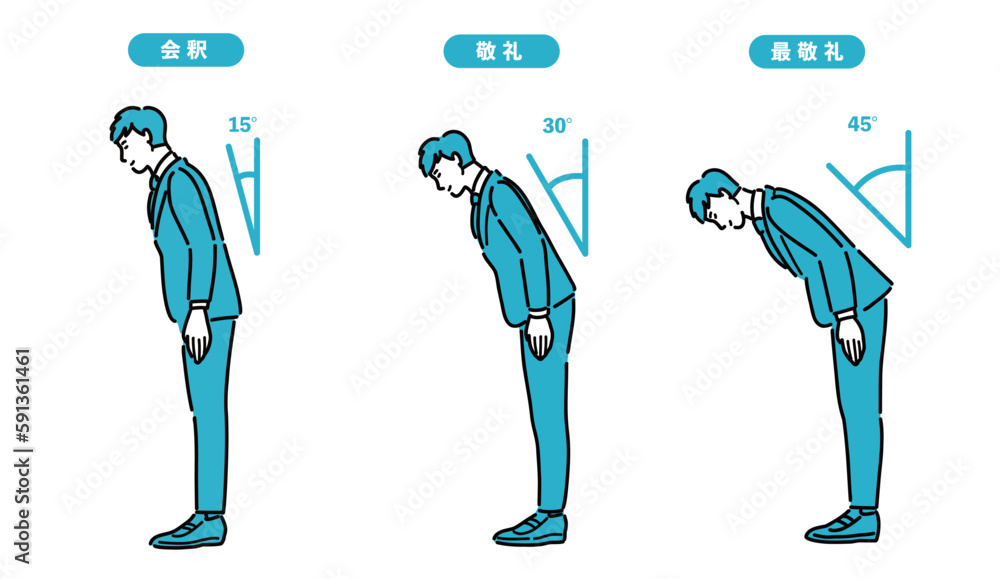 会釈

15°

敬礼

30°

最敬礼

45°

Adobe Stock | #591361461