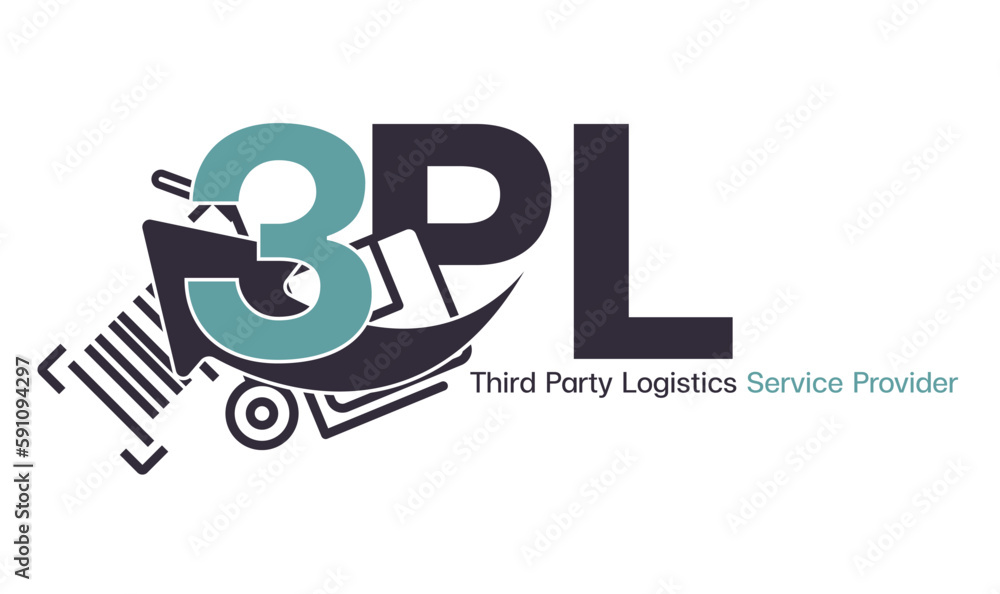 3PL
Third Party Logistics Service Provider

Adobe Stock | #591094297