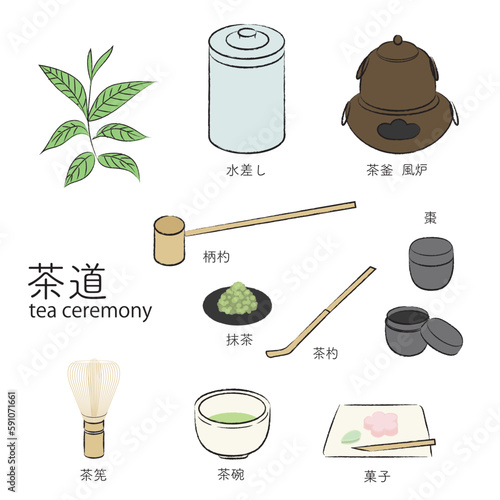 水差し

茶釜 風炉

棗

柄杓

茶道
tea ceremony

抹茶

茶杓

茶筅

茶碗

菓子

Adobe Stock | #591071661