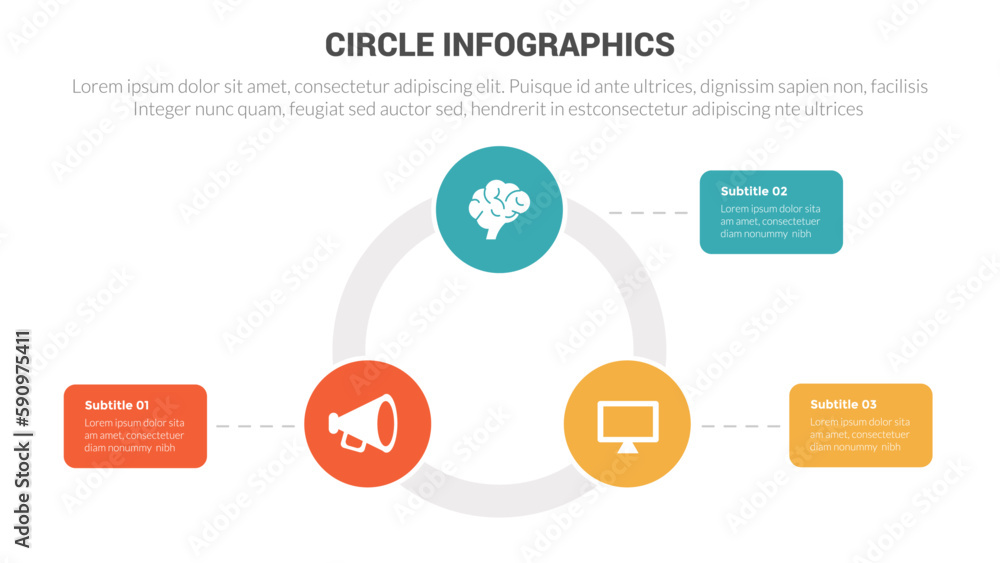 CIRCLE INFOGRAPHICS

Lorem ipsum dolor sit amet, consectetur adipiscing elit. Puisque id ante ultrices, dignissim sapien non, facilisis Integer nunc quam, feugiat sed auctor sed, hendrerit in estconsectetur adipiscing nte ultrices

Subtitle 02
Lorem ipsum dolor sita am amet, consectetuer diam nonummy nibh

Subtitle 01
Lorem ipsum dolor sita am amet, consectetuer diam nonummy nibh

Subtitle 03
Lorem ipsum dolor sita am amet, consectetuer diam nonummy nibh

Adobe Stock | #590975411