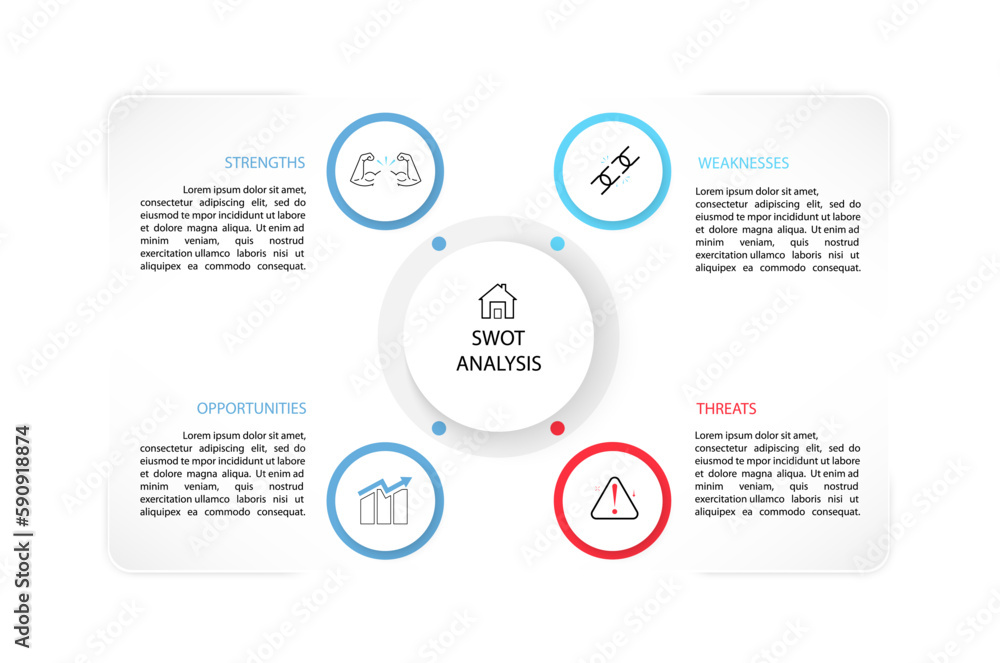 STRENGTHS

Lorem ipsum dolor sit amet, consectetur adipiscing elit, sed do eiusmod te mpor incididunt ut labore et dolore magna aliqua. Ut enim ad minim veniam, quis nostrud exercitation ullamco laboris nisi ut aliquipex ea commodo consequat.

WEAKNESSES

Lorem ipsum dolor sit amet, consectetur adipiscing elit, sed do eiusmod te mpor incididunt ut labore et dolore magna aliqua. Ut enim ad minim veniam, quis nostrud exercitation ullamco laboris nisi ut aliquipex ea commodo consequat.

SWOT ANALYSIS

OPPORTUNITIES

Lorem ipsum dolor sit amet, consectetur adipiscing elit, sed do eiusmod te mpor incididunt ut labore et dolore magna aliqua. Ut enim ad minim veniam, quis nostrud exercitation ullamco laboris nisi ut aliquipex ea commodo consequat.

THREATS

Lorem ipsum dolor sit amet, consectetur adipiscing elit, sed do eiusmod te mpor incididunt ut labore et dolore magna aliqua. Ut enim ad minim veniam, quis nostrud exercitation ullamco laboris nisi ut aliquipex ea commodo consequat.

Adobe Stock | #590918874