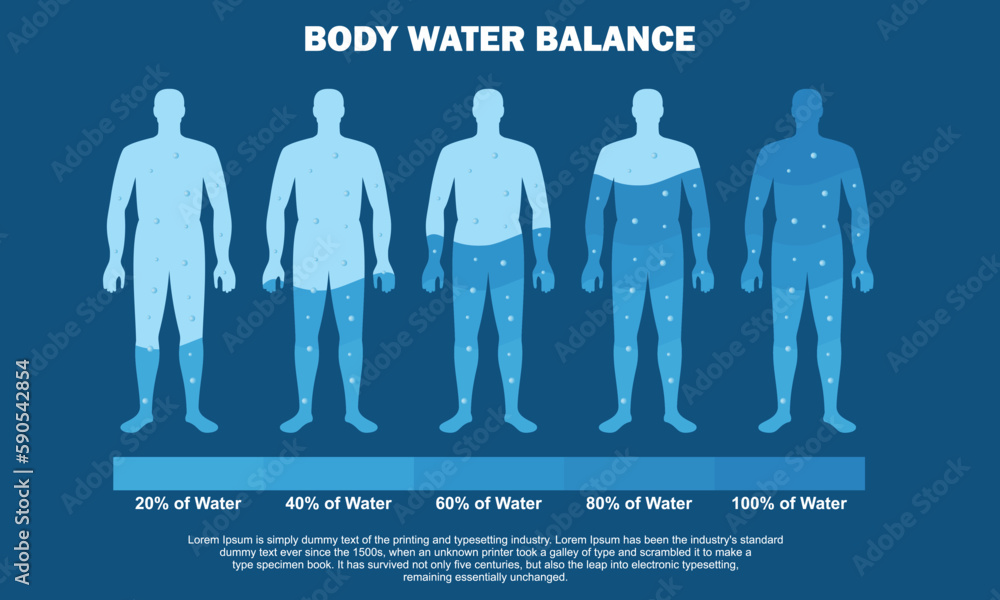 BODY WATER BALANCE

20% of Water
40% of Water
60% of Water
80% of Water
100% of Water

Lorem Ipsum is simply dummy text of the printing and typesetting industry. Lorem Ipsum has been the industry's standard dummy text ever since the 1500s, when an unknown printer took a galley of type and scrambled it to make a type specimen book. It has survived not only five centuries, but also the leap into electronic typesetting, remaining essentially unchanged.

Adobe Stock | #590542854