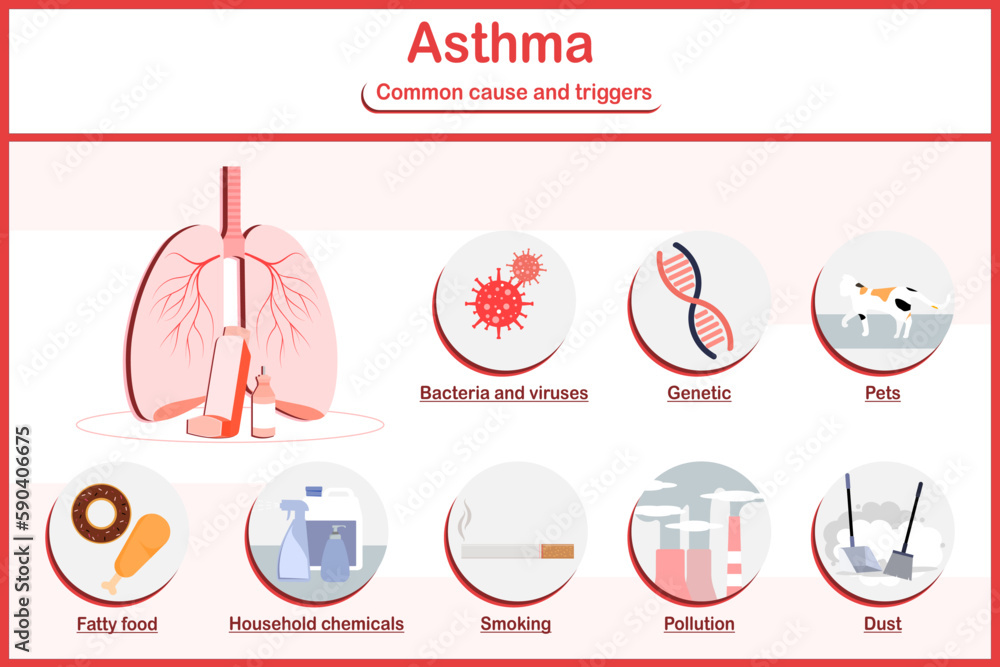 Asthma

Common cause and triggers

Bacteria and viruses

Genetic

Pets

Fatty food

Household chemicals

Smoking

Pollution

Dust

Adobe Stock | #590406675