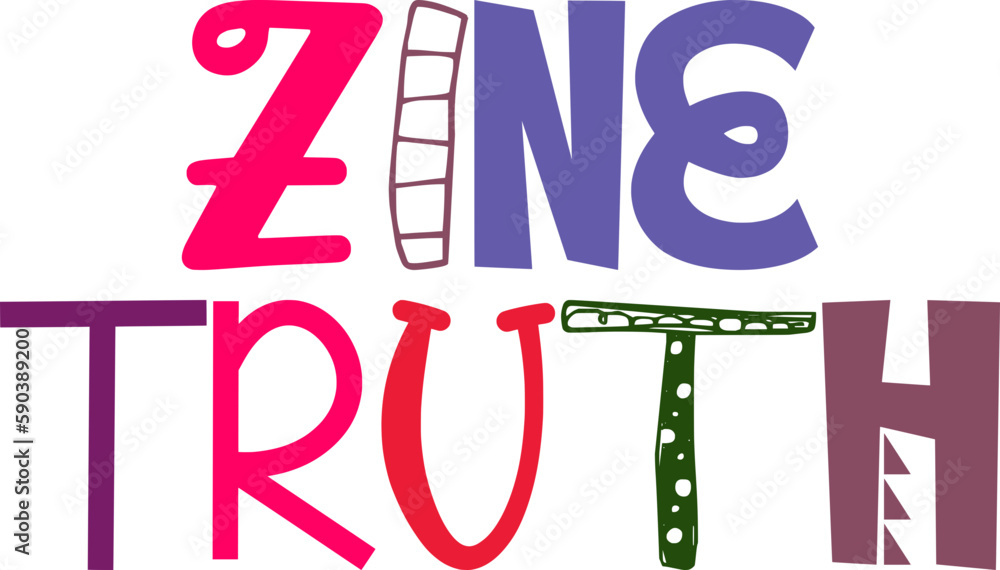 ZINE
TRUTH

Adobe Stock | #590389200