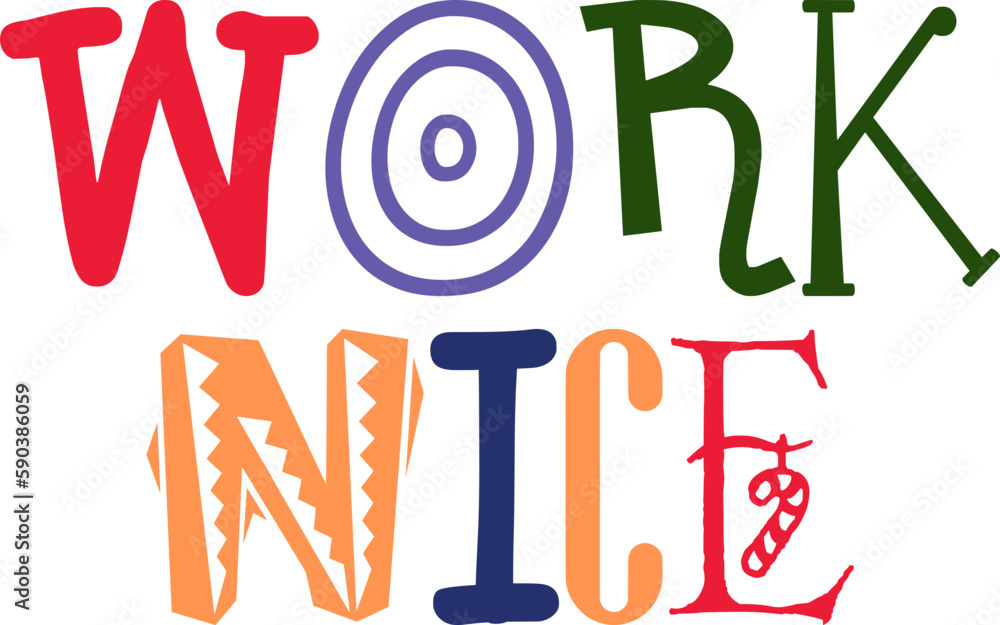 WORK
NICE

Adobe Stock | #590386059