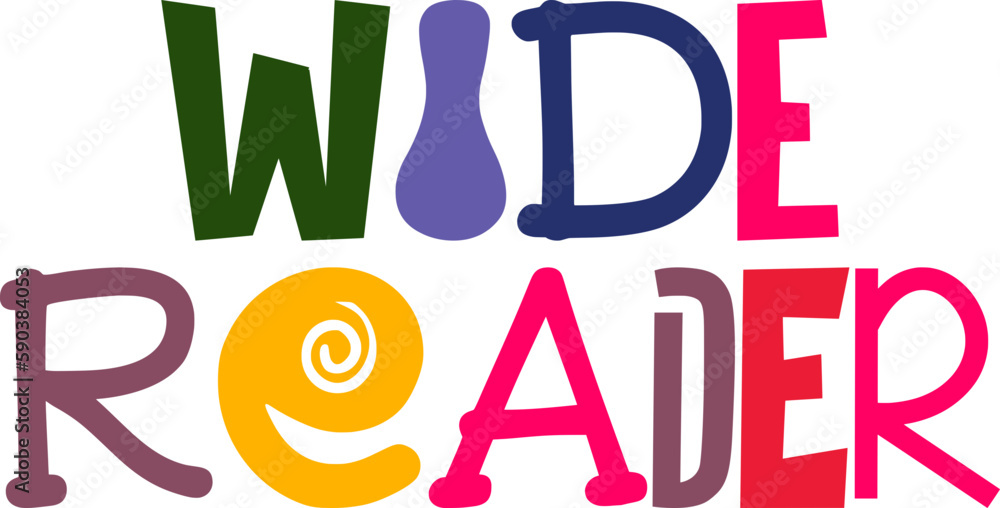 WIDE
READER

Adobe Stock | #590384053