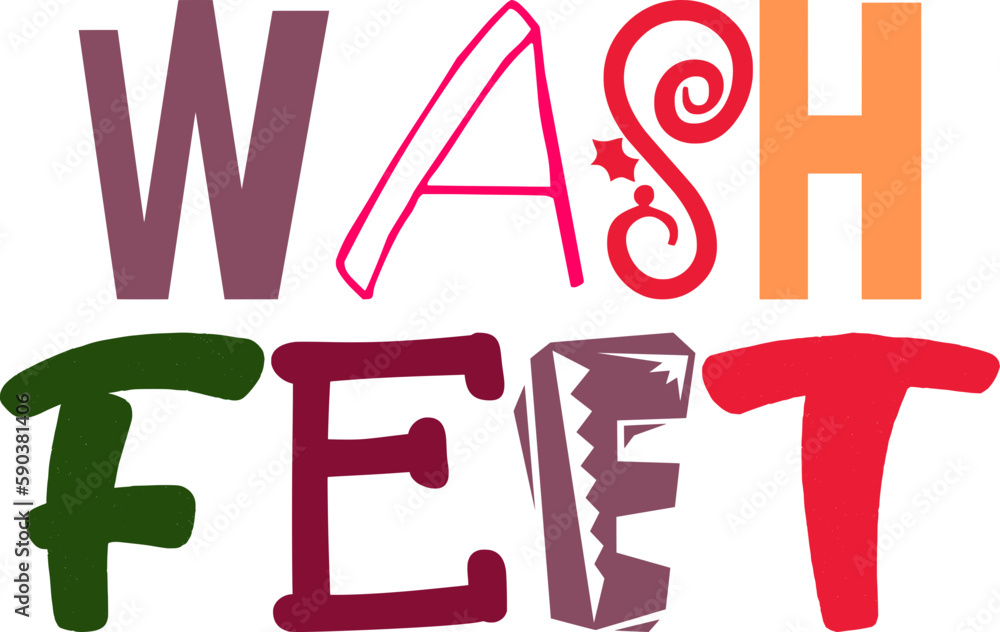 WASH
FEET

Adobe Stock | #590381406