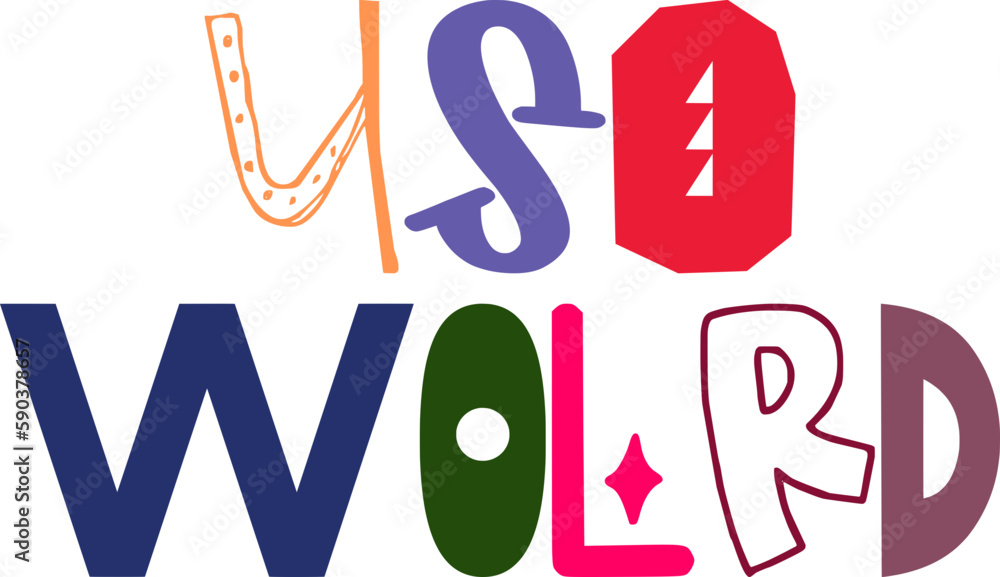 USO
WOLRD

Adobe Stock | #590378657