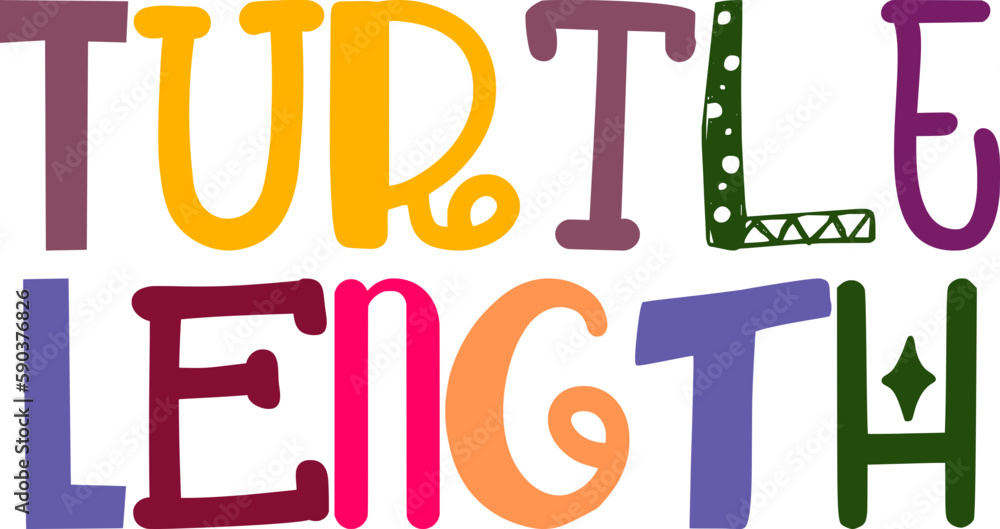 TURTLE
LENGTH

Adobe Stock
#590376826