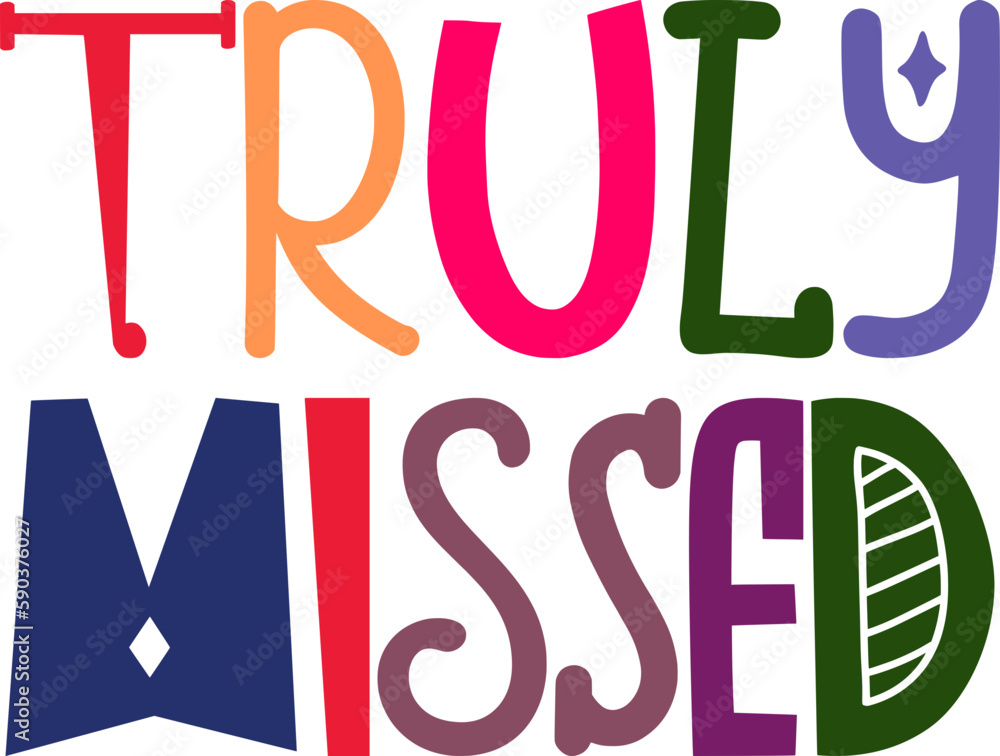 TRULY
MISSED

Adobe Stock | #590376027