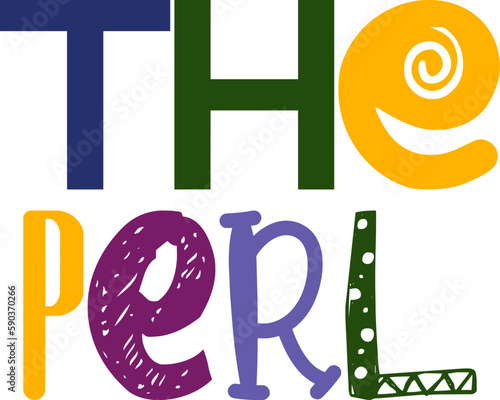 THe
PeRL

Adobe Stock | #590370266