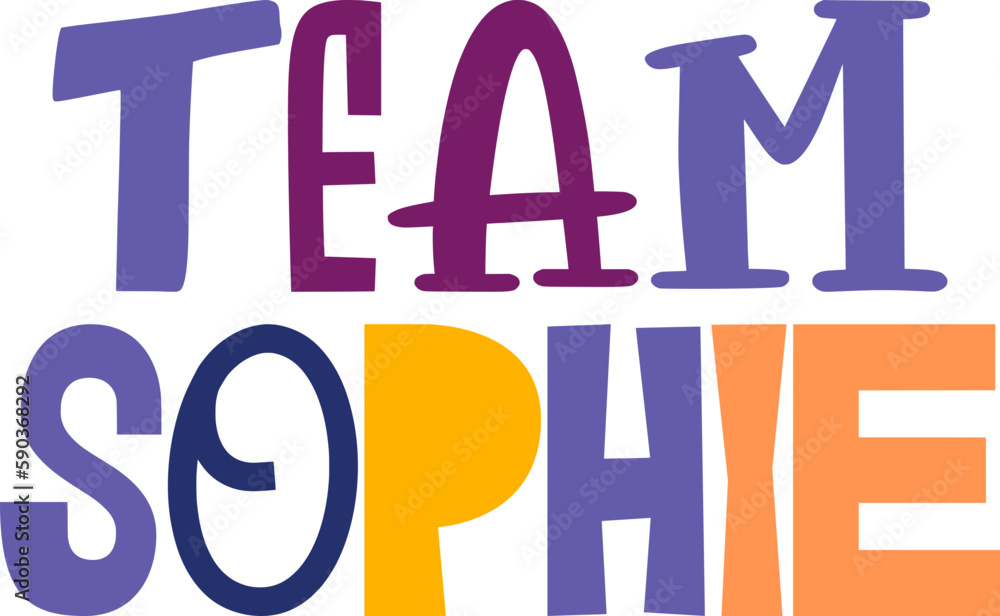 TEAM
SOPHIE

Adobe Stock | #590368292