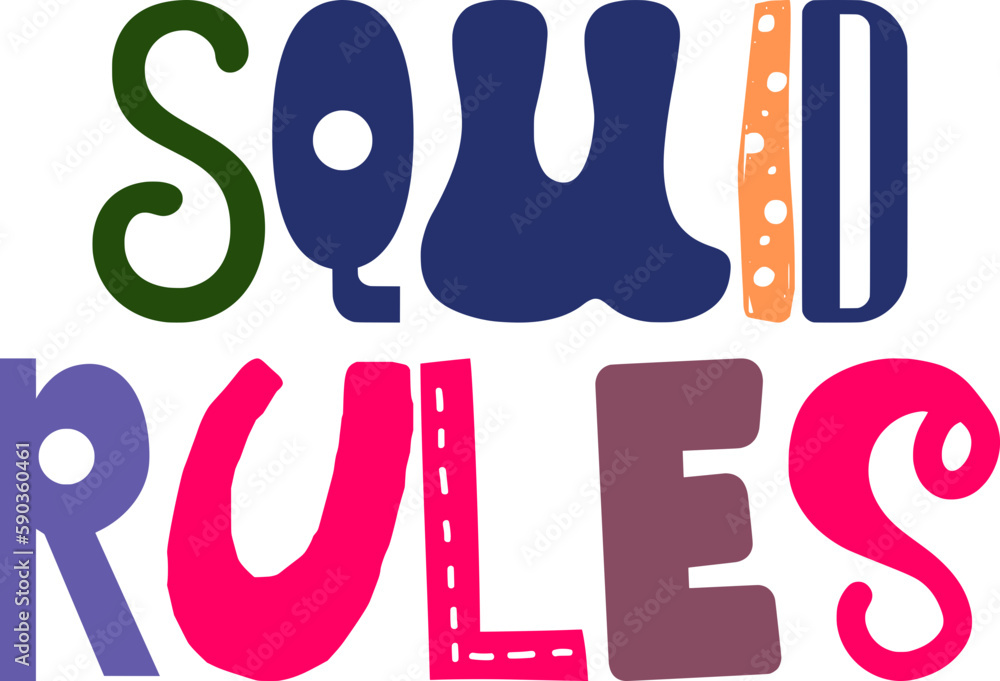 SQUID RULES

Adobe Stock

#590360461