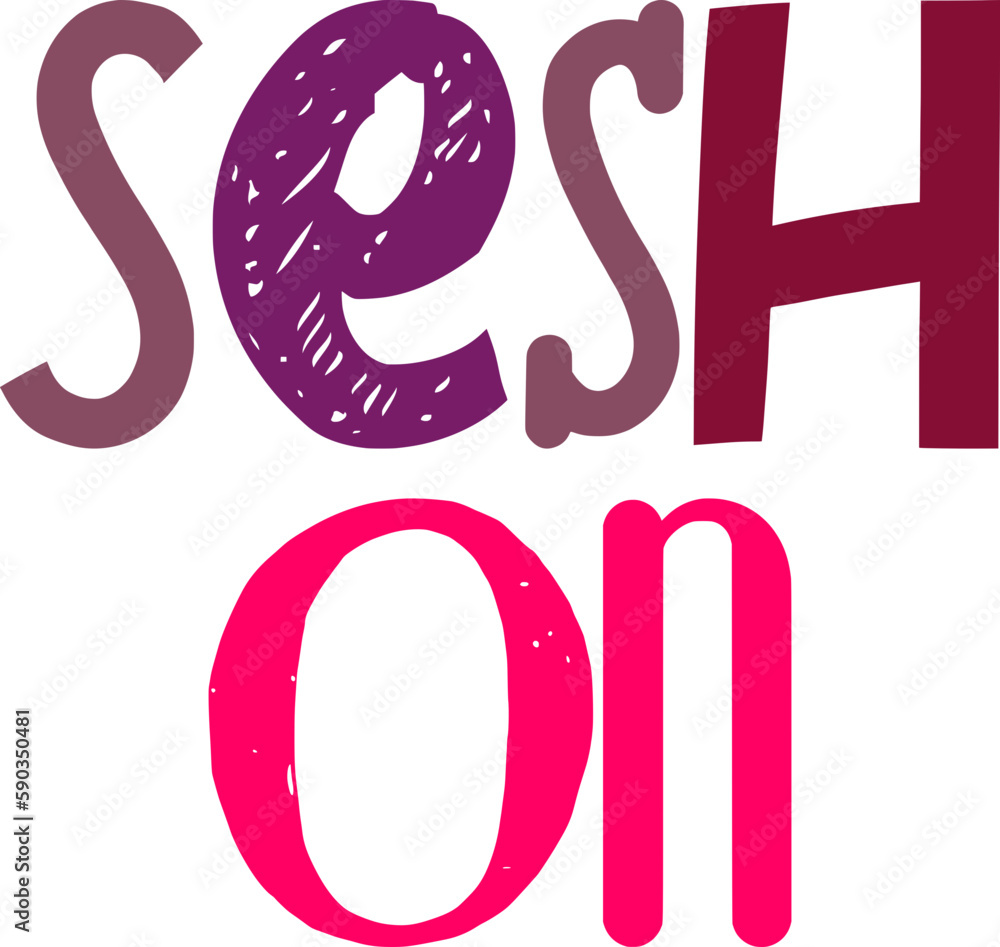 SeSH
on

Adobe Stock | #590350481