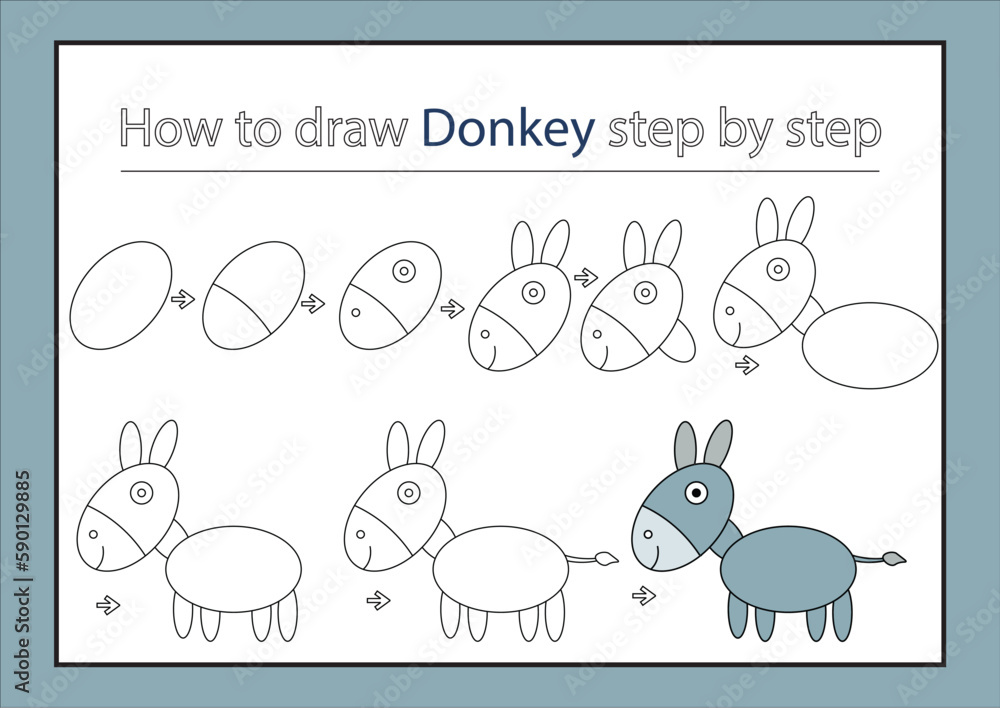 How to draw Donkey step by step

Adobe Stock | #590129885