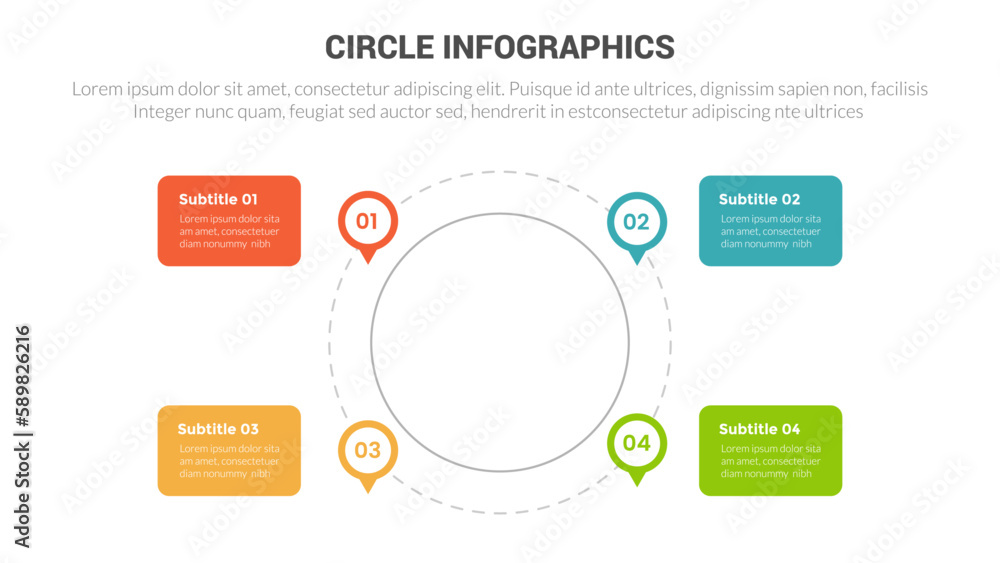 CIRCLE INFOGRAPHICS

Lorem ipsum dolor sit amet, consectetur adipiscing elit. Puisque id ante ultrices, dignissim sapien non, facilisis Integer nunc quam, feugiat sed auctor sed, hendrerit in estconsectetur adipiscing nte ultrices

Subtitle 01
Lorem ipsum dolor sita am amet, consectetuer diam nonummy nibh

01

02

Subtitle 02
Lorem ipsum dolor sita am amet, consectetuer diam nonummy nibh

Subtitle 03
Lorem ipsum dolor sita am amet, consectetuer diam nonummy nibh

03

04

Subtitle 04
Lorem ipsum dolor sita am amet, consectetuer diam nonummy nibh

Adobe Stock | #589826216