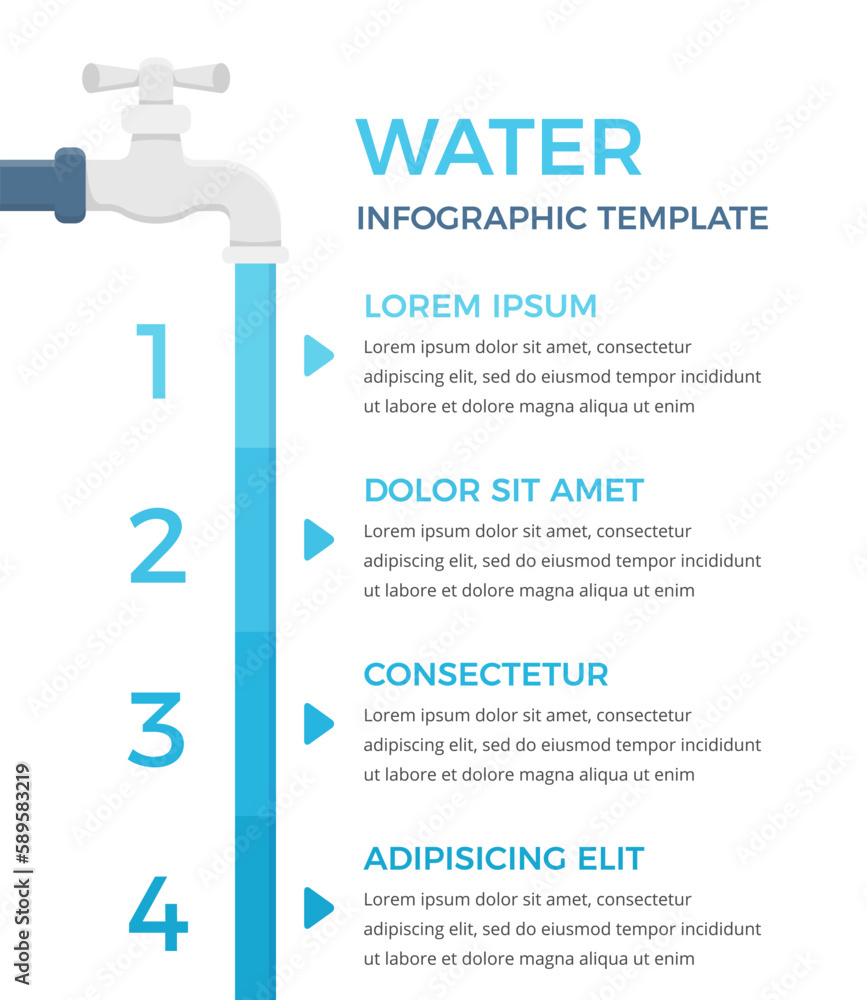 WATER
INFOGRAPHIC TEMPLATE

1

LOREM IPSUM
Lorem ipsum dolor sit amet, consectetur adipiscing elit, sed do eiusmod tempor incididunt ut labore et dolore magna aliqua ut enim

2

DOLOR SIT AMET
Lorem ipsum dolor sit amet, consectetur adipiscing elit, sed do eiusmod tempor incididunt ut labore et dolore magna aliqua ut enim

3

CONSECTETUR
Lorem ipsum dolor sit amet, consectetur adipiscing elit, sed do eiusmod tempor incididunt ut labore et dolore magna aliqua ut enim

4

ADIPISICING ELIT
Lorem ipsum dolor sit amet, consectetur adipiscing elit, sed do eiusmod tempor incididunt ut labore et dolore magna aliqua ut enim

Adobe Stock | #589583219