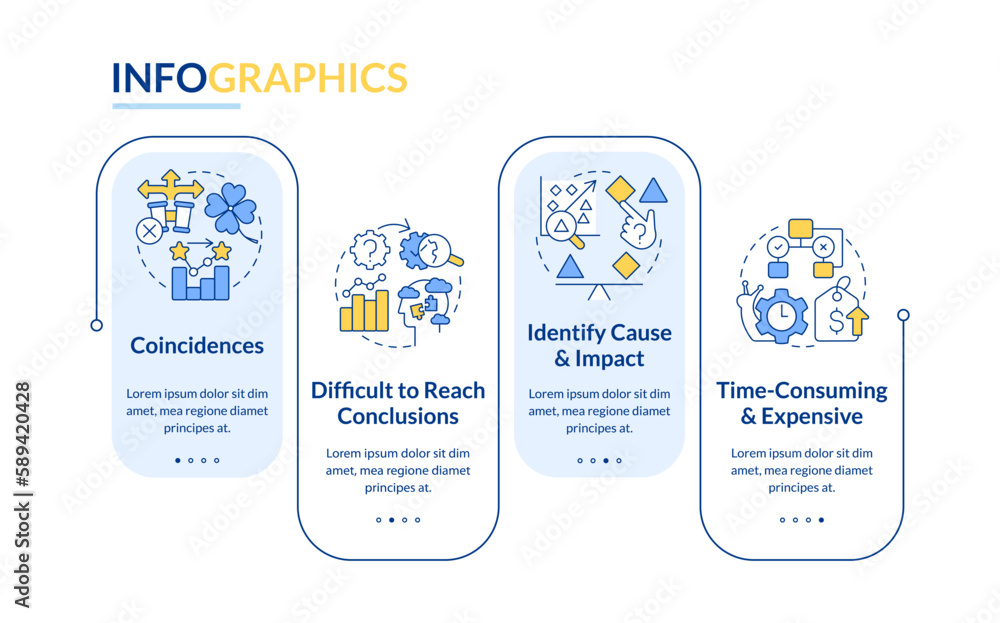 INFOGRAPHICS

Coincidences

Lorem ipsum dolor sit dim amet, mea regione diamet principes at.

Difficult to Reach Conclusions

Lorem ipsum dolor sit dim amet, mea regione diamet principes at.

Identify Cause & Impact

Lorem ipsum dolor sit dim amet, mea regione diamet principes at.

Time-Consuming & Expensive

Lorem ipsum dolor sit dim amet, mea regione diamet principes at.

Adobe Stock | #589420428