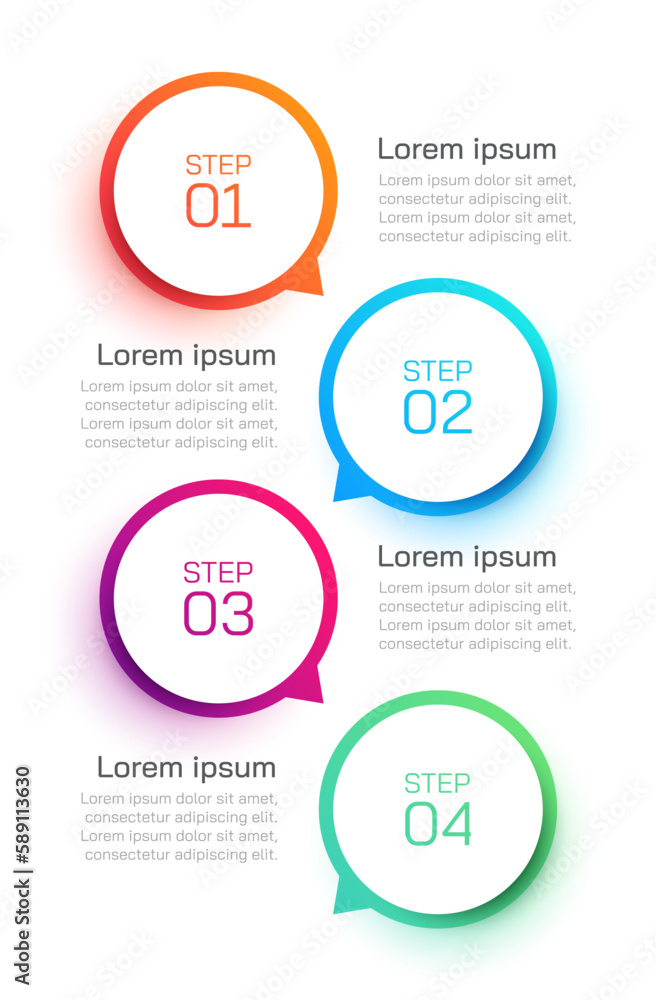 STEP
01

Lorem ipsum
Lorem ipsum dolor sit amet, consectetur adipiscing elit. Lorem ipsum dolor sit amet, consectetur adipiscing elit.

Lorem ipsum
Lorem ipsum dolor sit amet, consectetur adipiscing elit. Lorem ipsum dolor sit amet, consectetur adipiscing elit.

STEP
02

STEP
03

Lorem ipsum
Lorem ipsum dolor sit amet, consectetur adipiscing elit. Lorem ipsum dolor sit amet, consectetur adipiscing elit.

Lorem ipsum
Lorem ipsum dolor sit amet, consectetur adipiscing elit. Lorem ipsum dolor sit amet, consectetur adipiscing elit.

STEP
04

Adobe Stock | #589113630