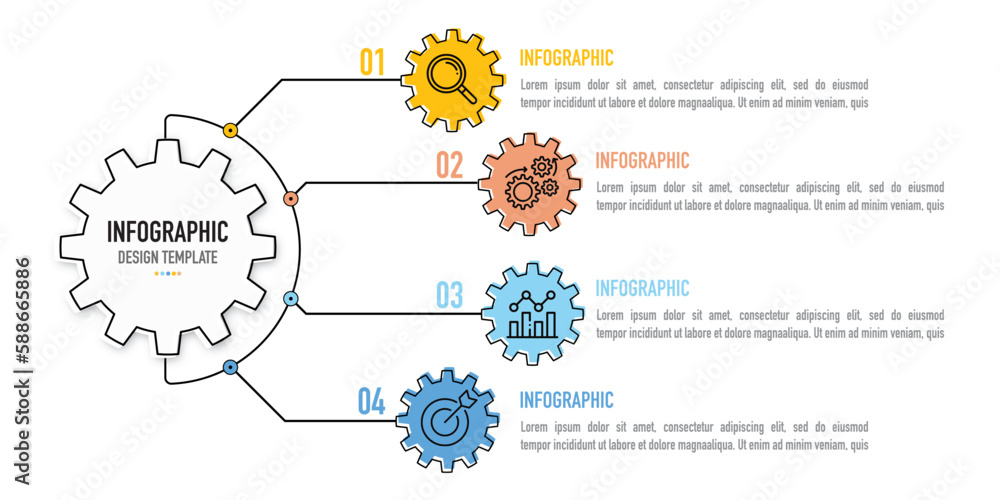 INFOGRAPHIC
DESIGN TEMPLATE

01
INFOGRAPHIC
Lorem ipsum dolor sit amet, consectetur adipiscing elit, sed do eiusmod tempor incididunt ut labore et dolore magnaaliqua. Ut enim ad minim veniam, quis

02
INFOGRAPHIC
Lorem ipsum dolor sit amet, consectetur adipiscing elit, sed do eiusmod tempor incididunt ut labore et dolore magnaaliqua. Ut enim ad minim veniam, quis

03
INFOGRAPHIC
Lorem ipsum dolor sit amet, consectetur adipiscing elit, sed do eiusmod tempor incididunt ut labore et dolore magnaaliqua. Ut enim ad minim veniam, quis

04
INFOGRAPHIC
Lorem ipsum dolor sit amet, consectetur adipiscing elit, sed do eiusmod tempor incididunt ut labore et dolore magnaaliqua. Ut enim ad minim veniam, quis

Adobe Stock | #588665886