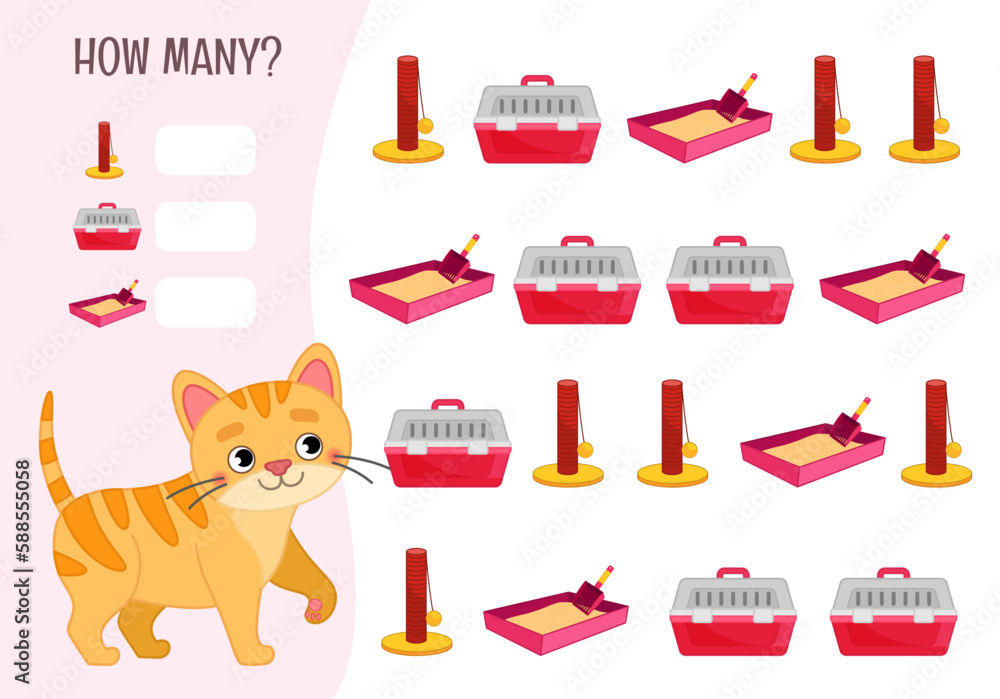 HOW MANY?

Adobe Stock | #588555058