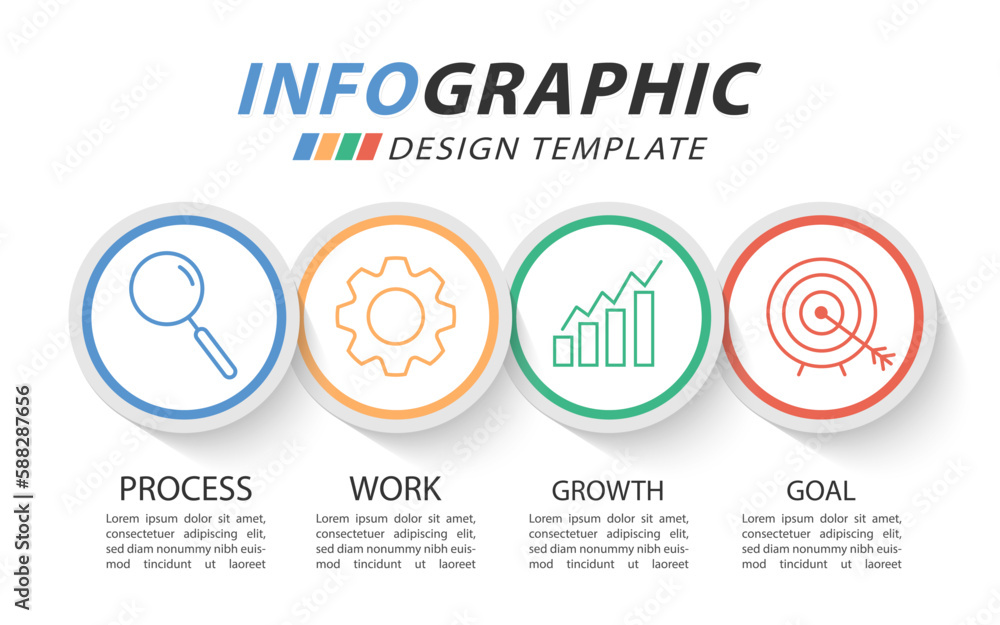 INFOGRAPHIC

DESIGN TEMPLATE

PROCESS

Lorem ipsum dolor sit amet, consectetuer adipiscing elit, sed diam nonummy nibh euismod tincidunt ut laoreet

WORK

Lorem ipsum dolor sit amet, consectetuer adipiscing elit, sed diam nonummy nibh euismod tincidunt ut laoreet

GROWTH

Lorem ipsum dolor sit amet, consectetuer adipiscing elit, sed diam nonummy nibh euismod tincidunt ut laoreet

GOAL

Lorem ipsum dolor sit amet, consectetuer adipiscing elit, sed diam nonummy nibh euismod tincidunt ut laoreet

Adobe Stock | #588287656