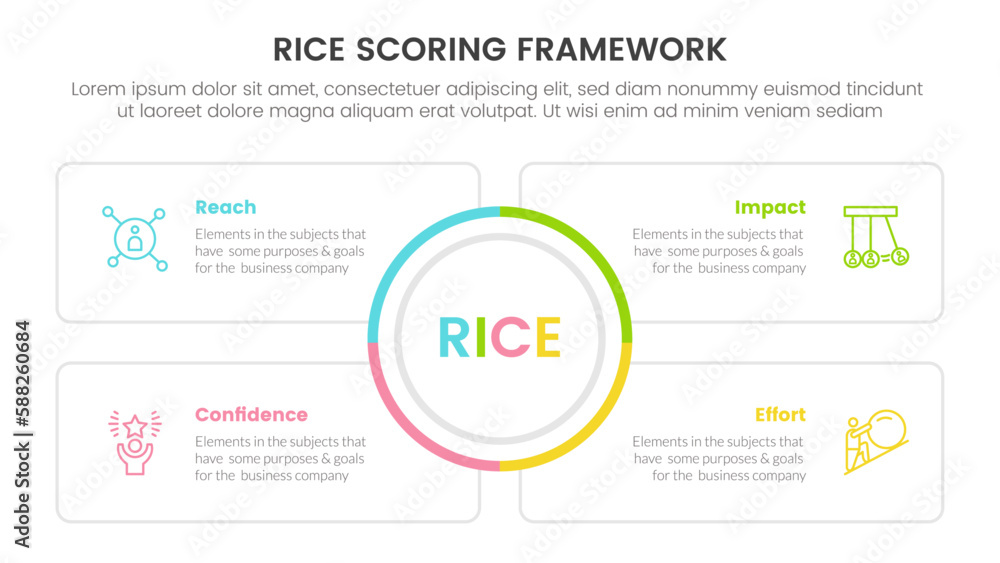 RICE SCORING FRAMEWORK

Lorem ipsum dolor sit amet, consectetuer adipiscing elit, sed diam nonummy euismod tincidunt ut laoreet dolore magna aliquam erat volutpat. Ut wisi enim ad minim veniam sediam

Reach
Elements in the subjects that have some purposes & goals for the business company

Impact
Elements in the subjects that have some purposes & goals for the business company

RICE

Confidence
Elements in the subjects that have some purposes & goals for the business company

Effort
Elements in the subjects that have some purposes & goals for the business company

Adobe Stock | #588260684