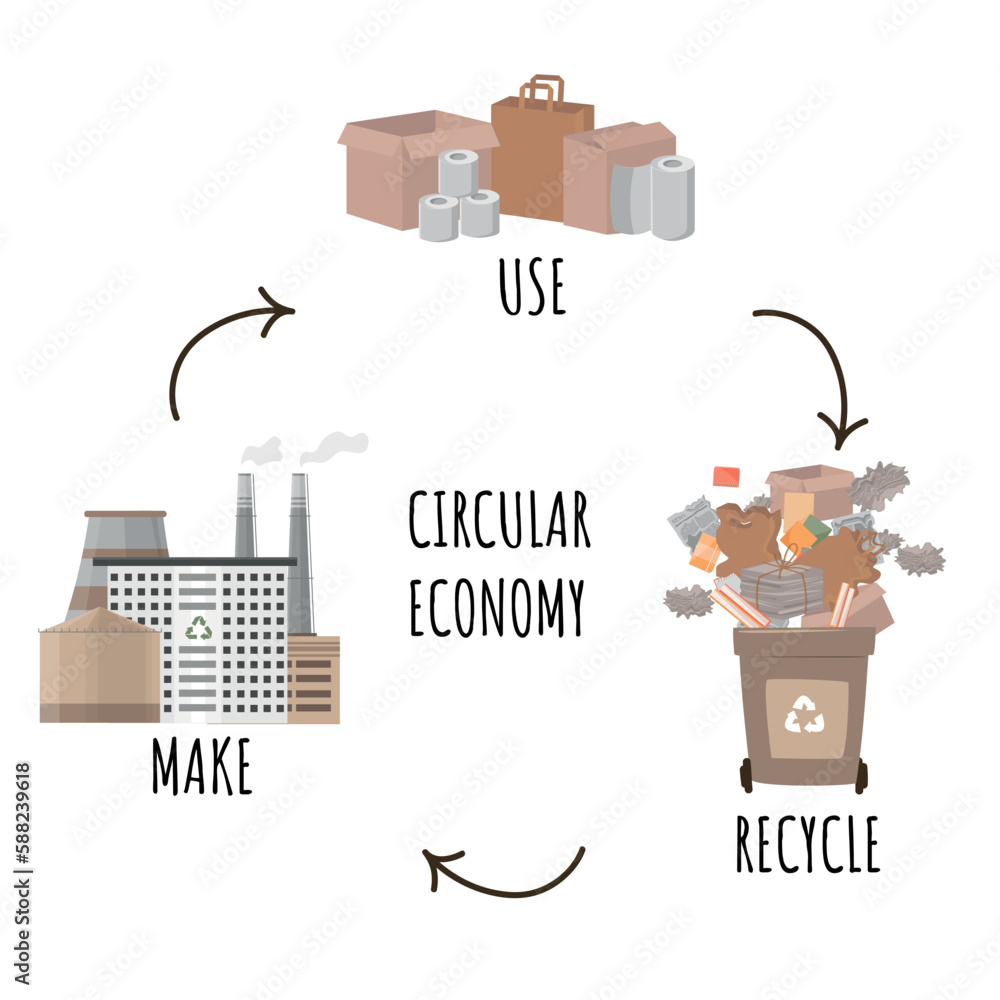 USE

CIRCULAR ECONOMY

MAKE

RECYCLE

Adobe Stock | #588239618