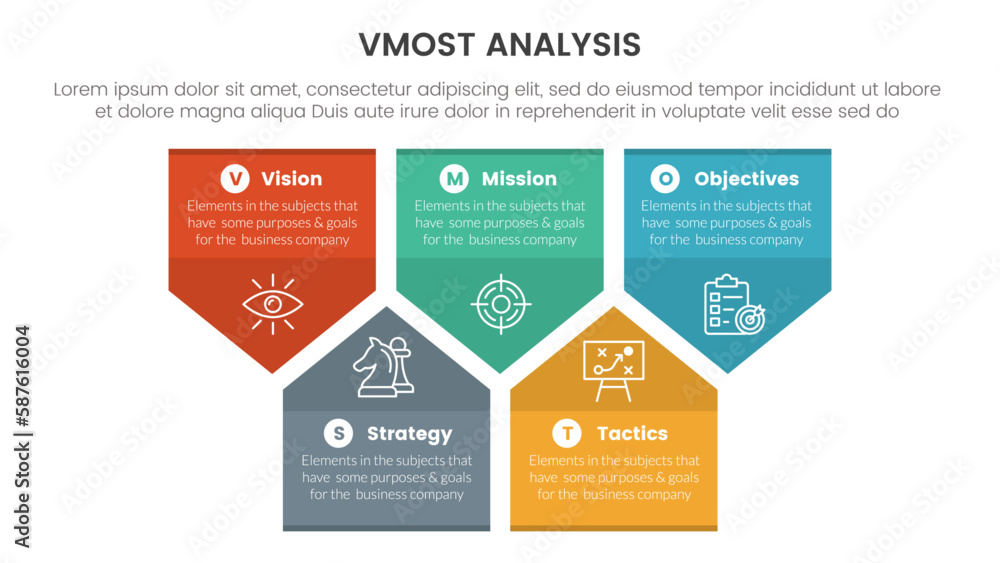 VMOST ANALYSIS

Lorem ipsum dolor sit amet, consectetur adipiscing elit, sed do eiusmod tempor incididunt ut labore et dolore magna aliqua Duis aute irure dolor in reprehenderit in voluptate velit esse sed do

V Vision
Elements in the subjects that have some purposes & goals for the business company

M Mission
Elements in the subjects that have some purposes & goals for the business company

O Objectives
Elements in the subjects that have some purposes & goals for the business company

S Strategy
Elements in the subjects that have some purposes & goals for the business company

T Tactics
Elements in the subjects that have some purposes & goals for the business company

Adobe Stock | #587616004