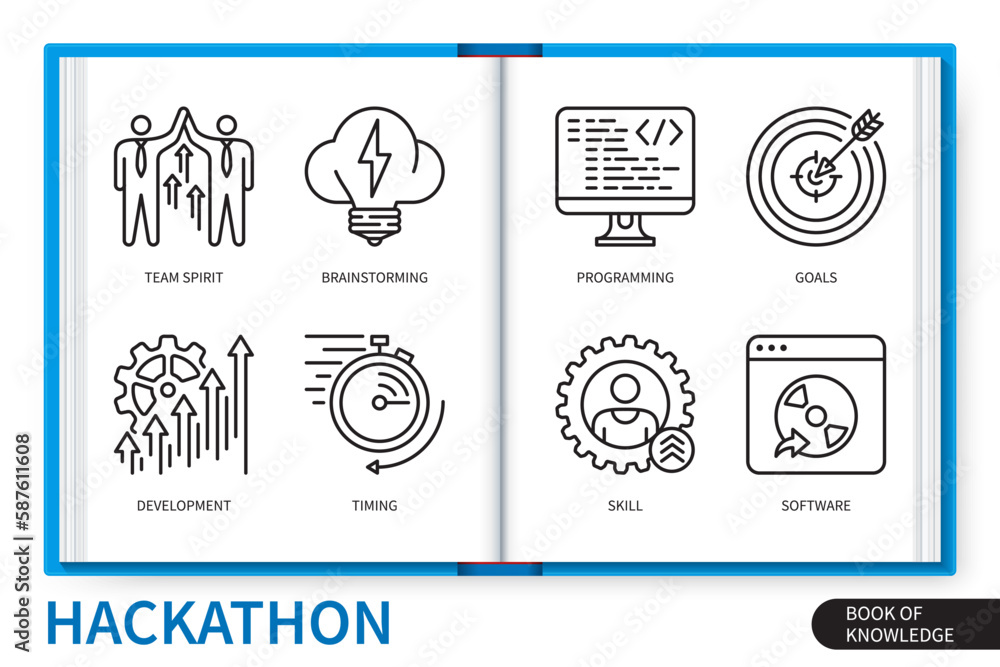 TEAM SPIRIT
BRAINSTORMING
DEVELOPMENT
TIMING

PROGRAMMING
GOALS
SKILL
SOFTWARE

HACKATHON

BOOK OF KNOWLEDGE

Adobe Stock | #587611608