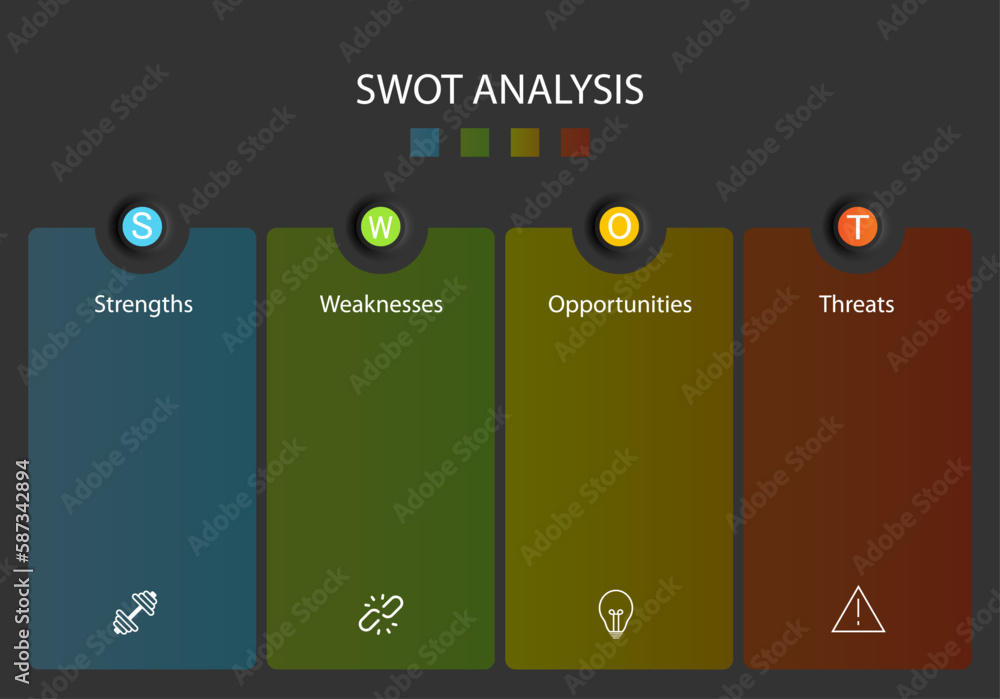 SWOT ANALYSIS

S
Strengths

W
Weaknesses

O
Opportunities

T
Threats

Adobe Stock | #587342894